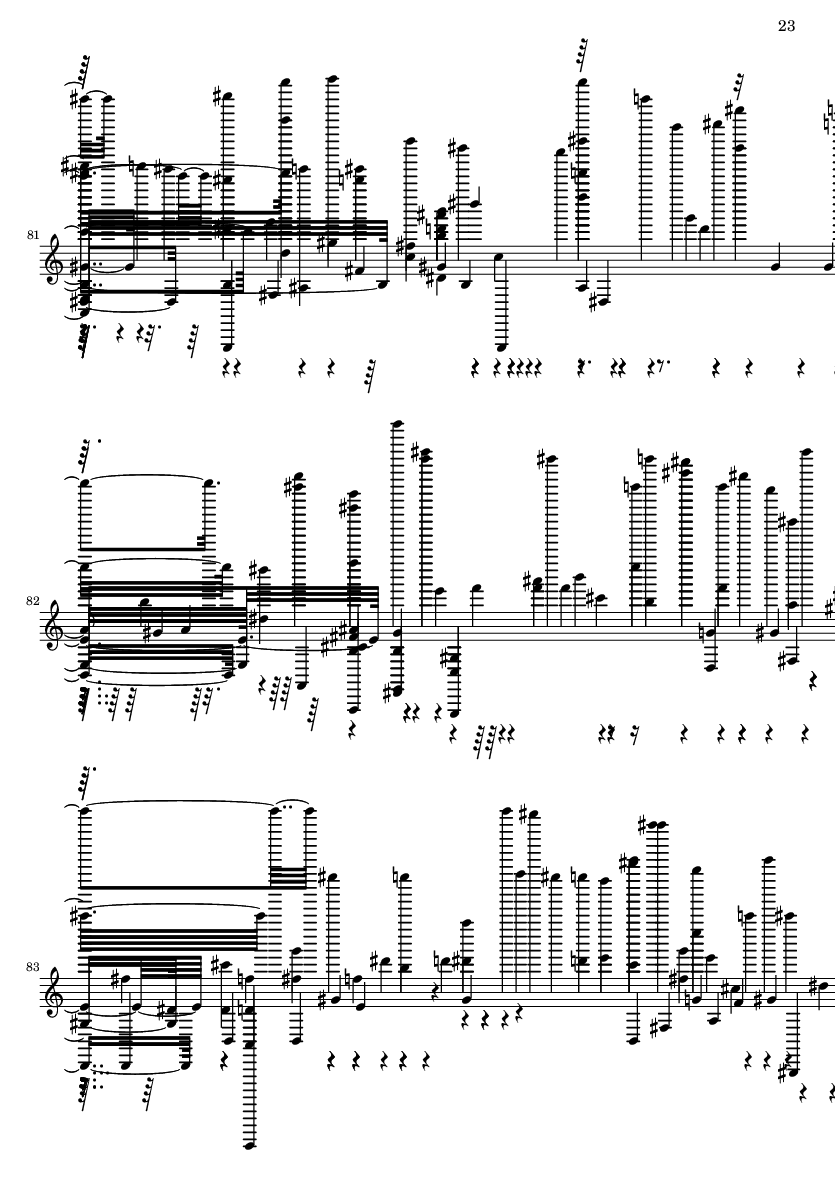 23

81

82

83