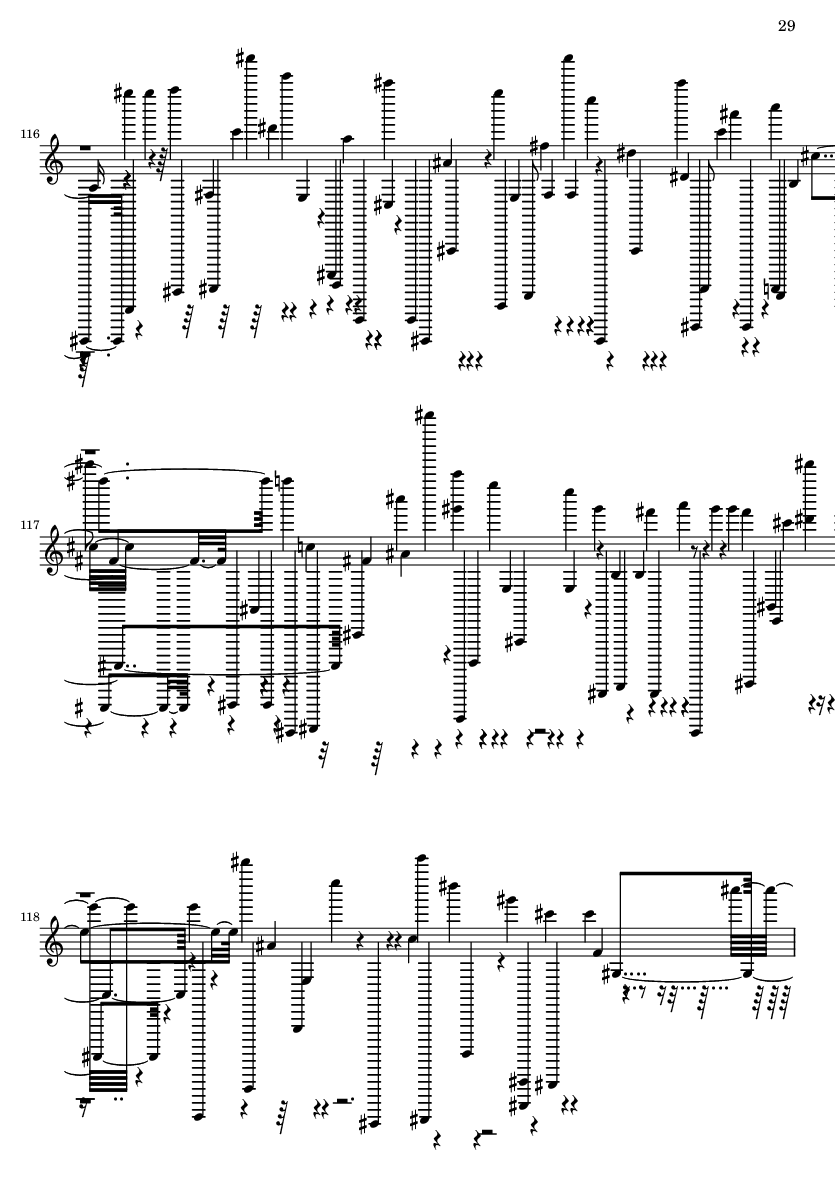 29

116

117

118