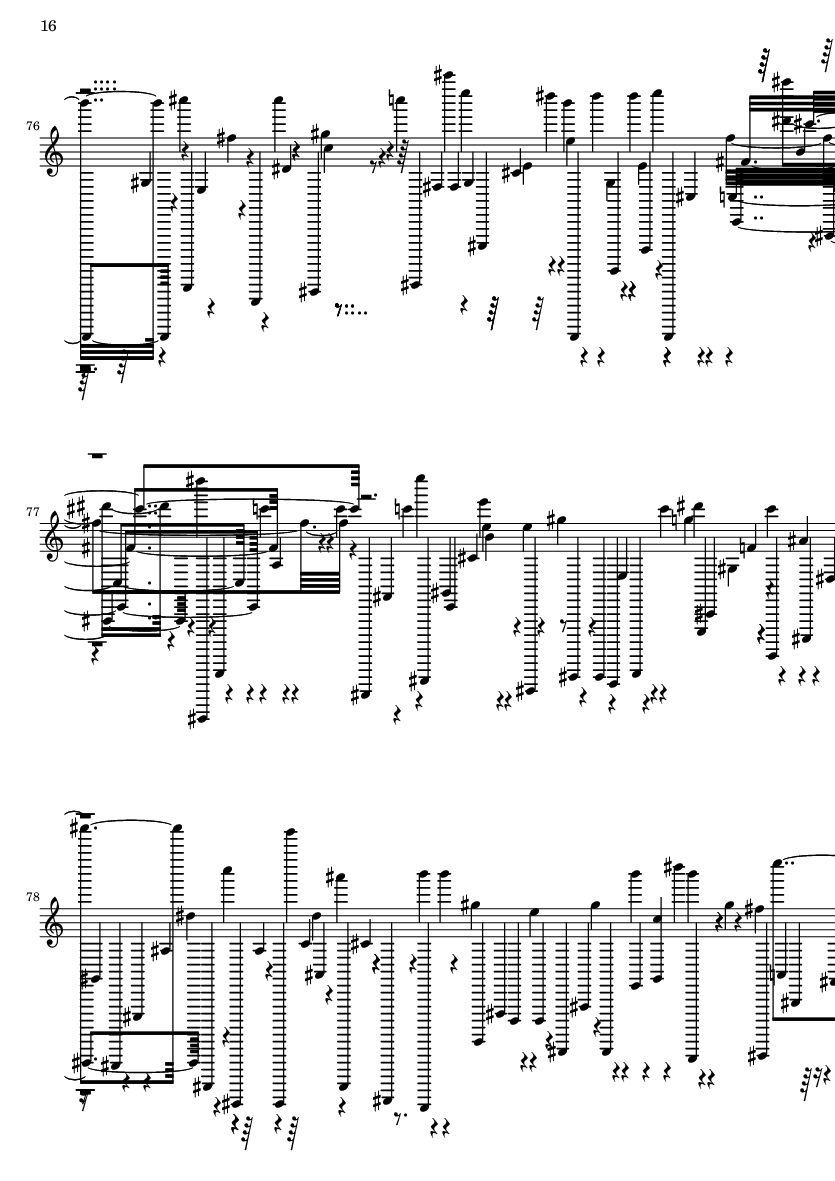 16

76

77

78