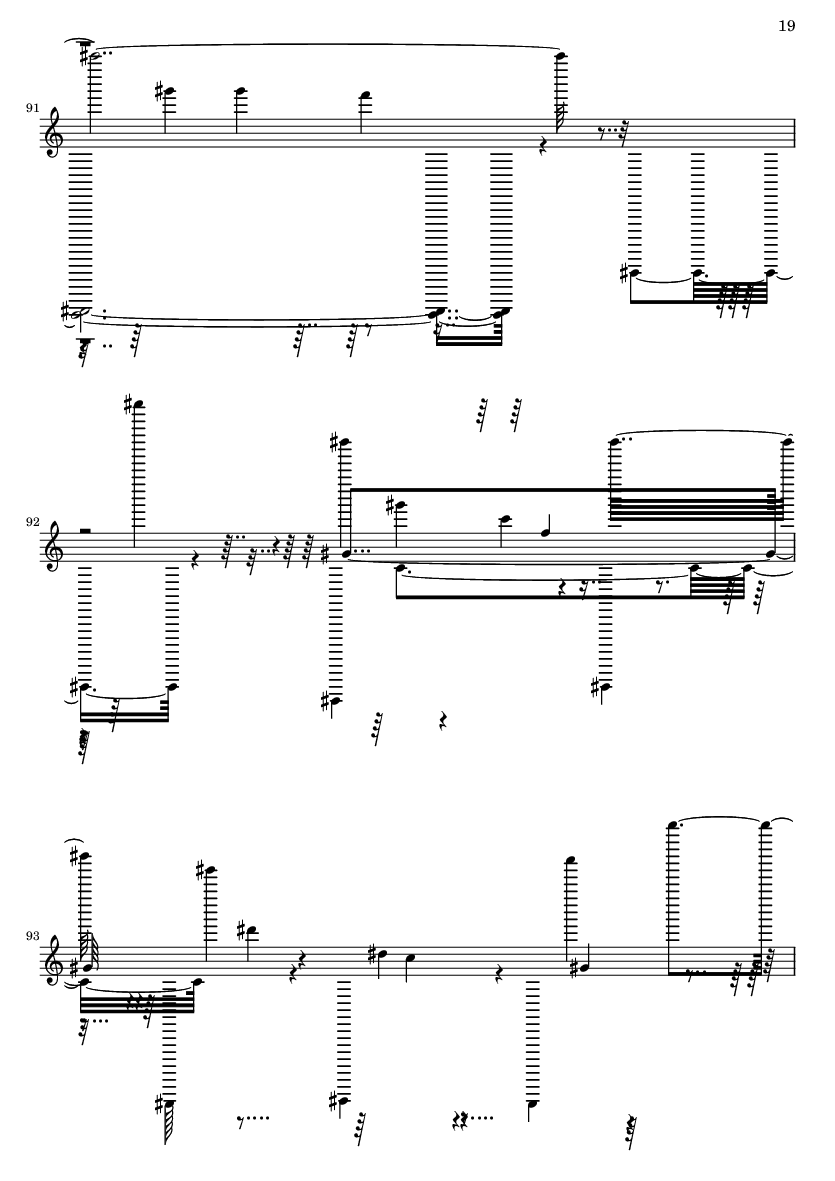 19

91

92

93