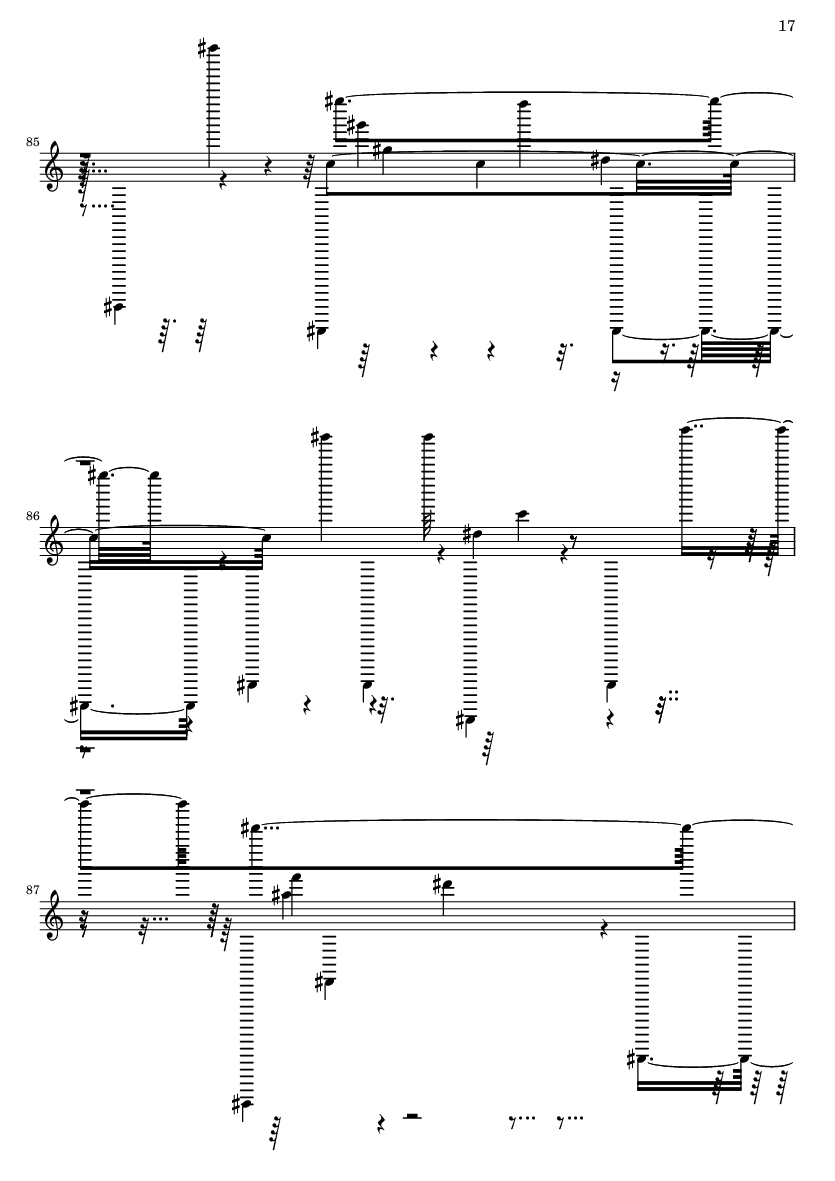 17

85

86

87