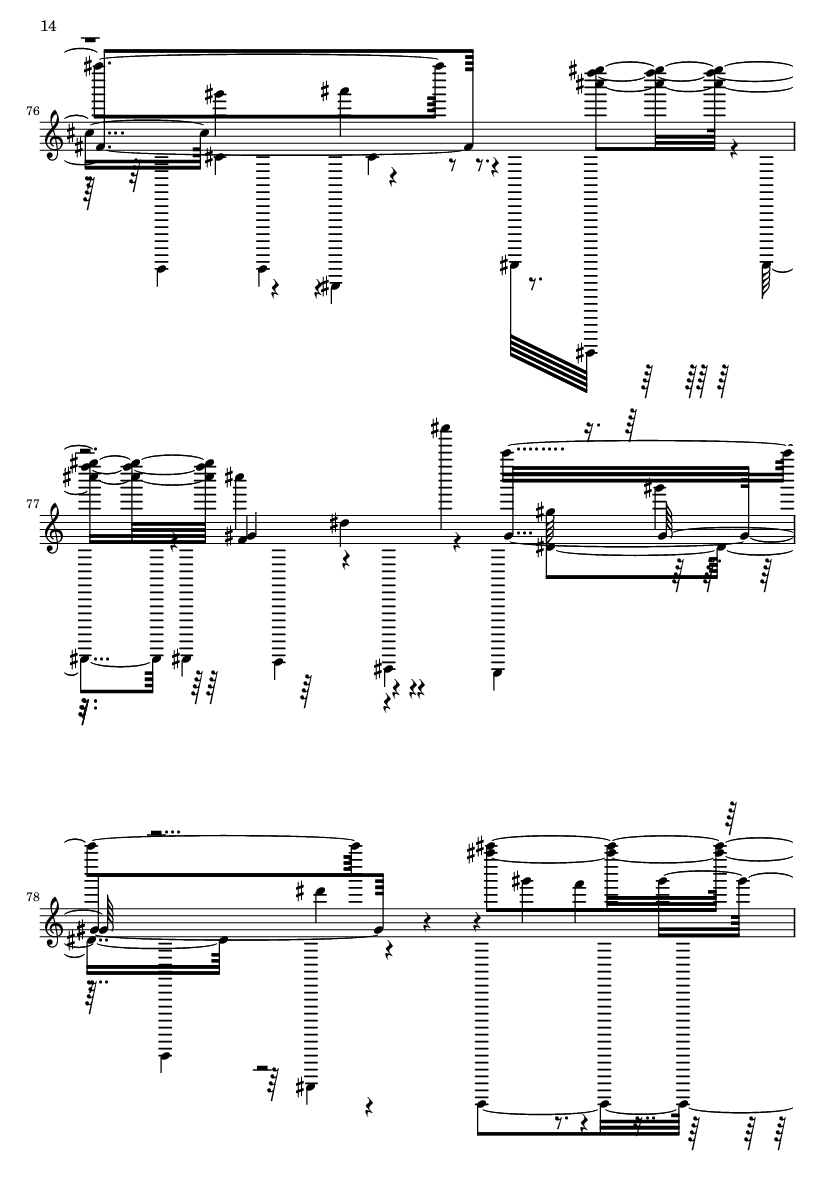 14

76

77

78