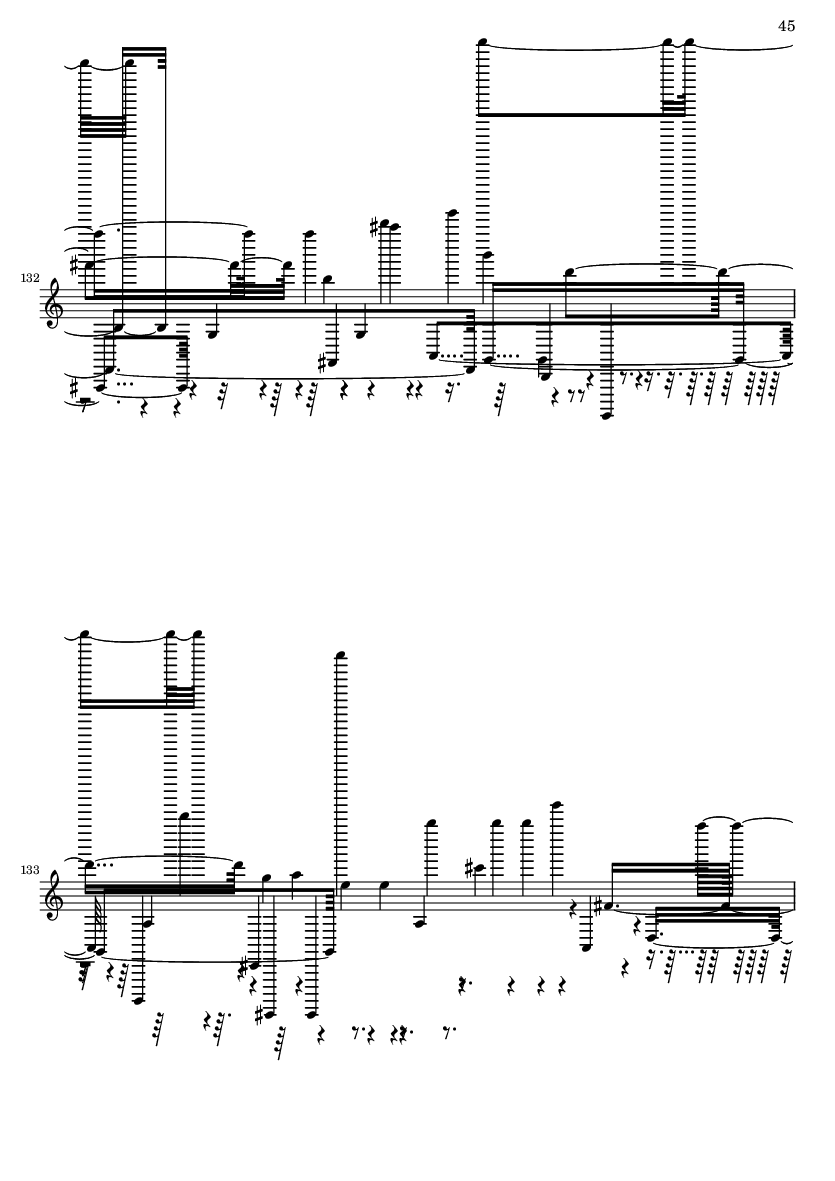 45

132

133