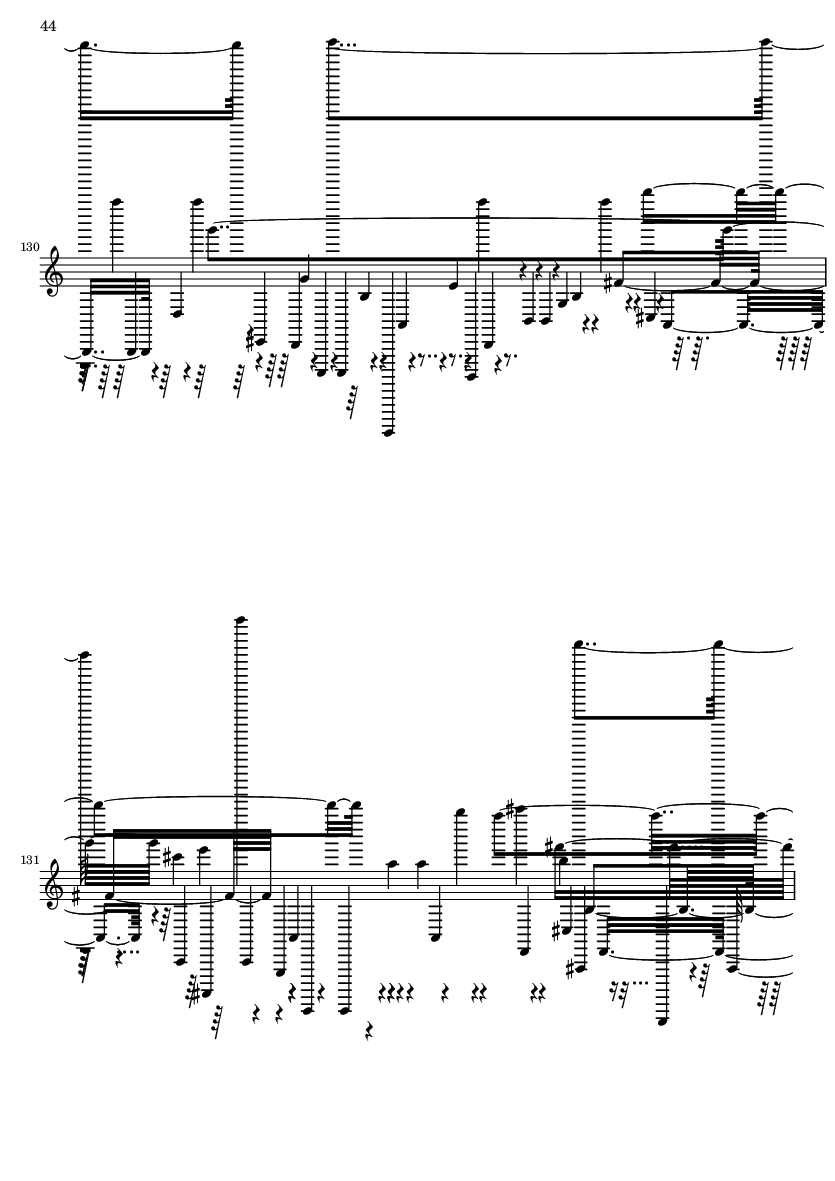 44

130

131