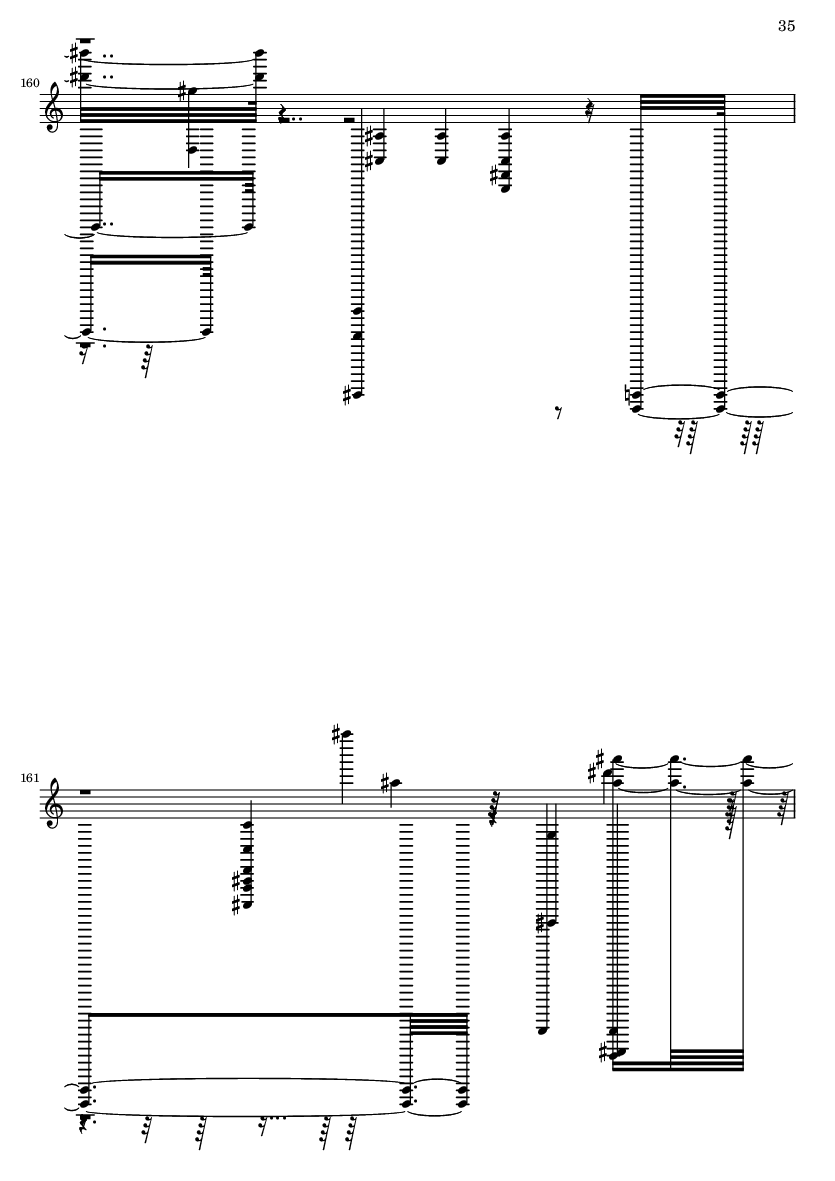 35

160

161