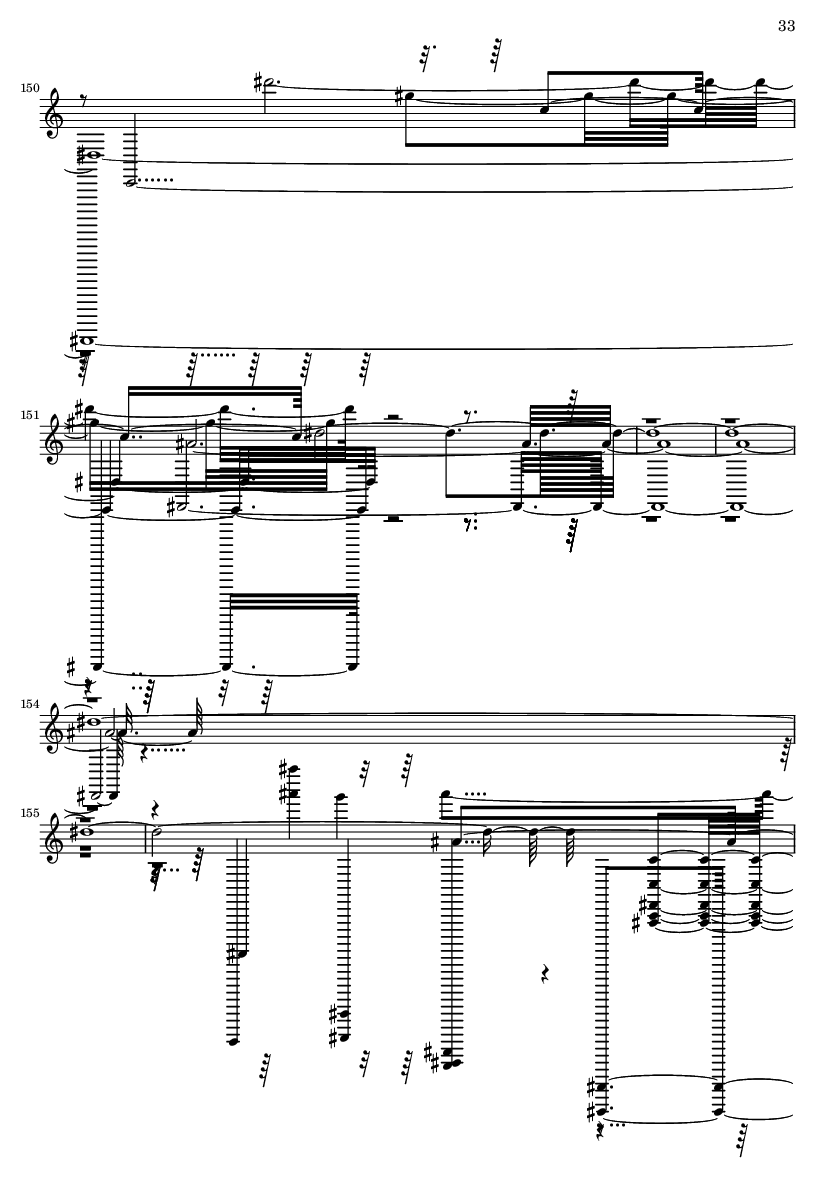 33

150

151

154

155