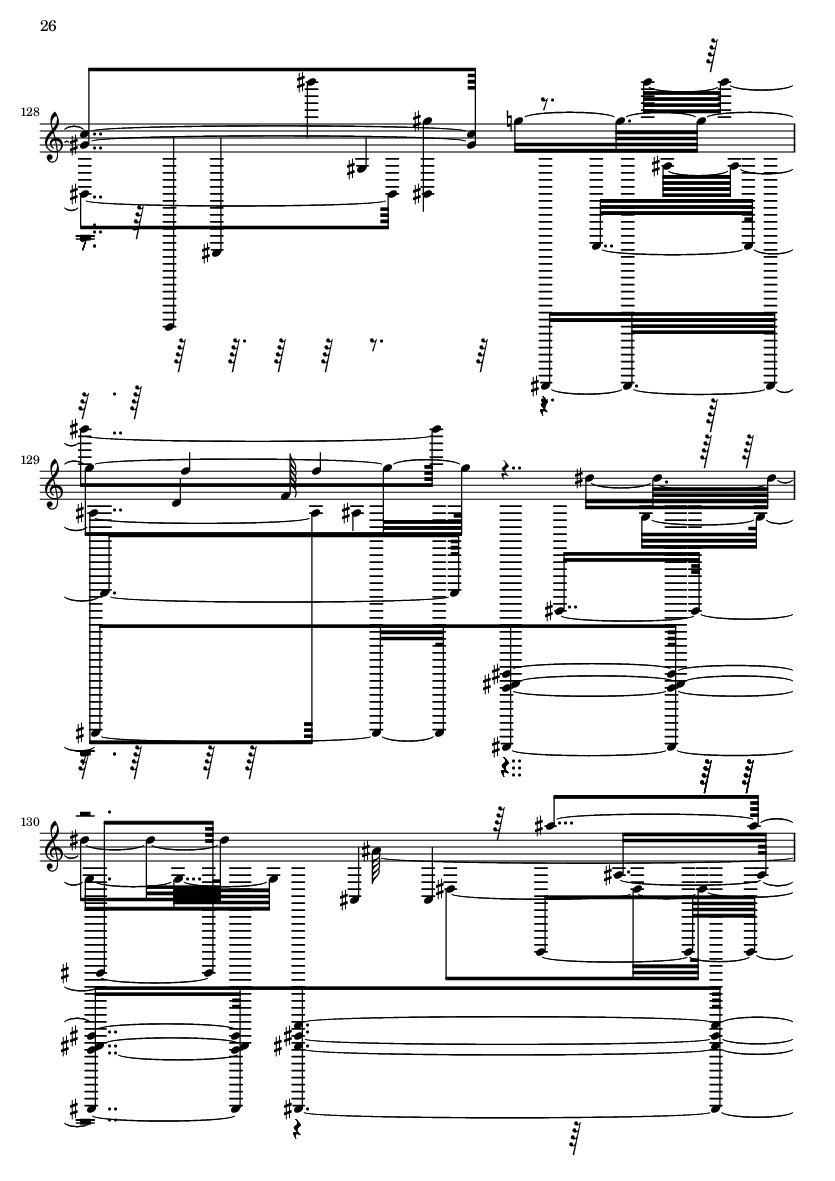 26

128

129

130