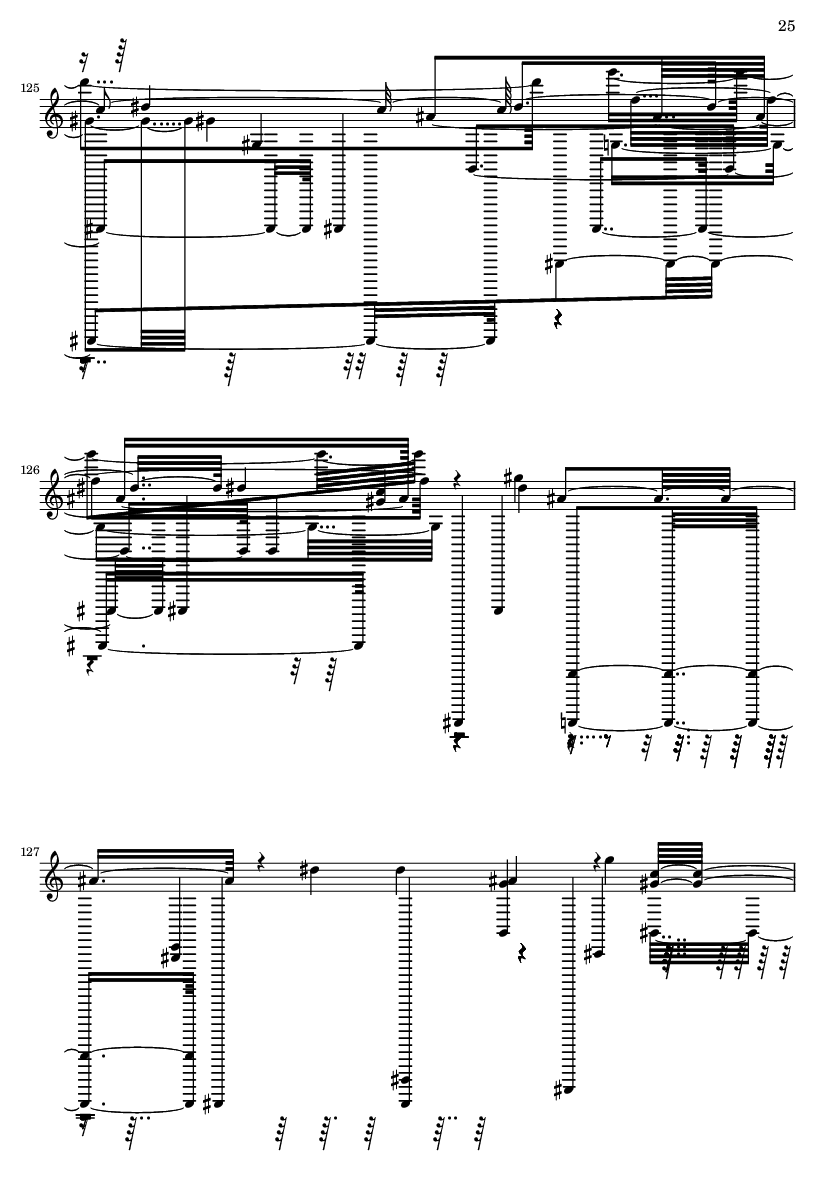 25

125

126

127