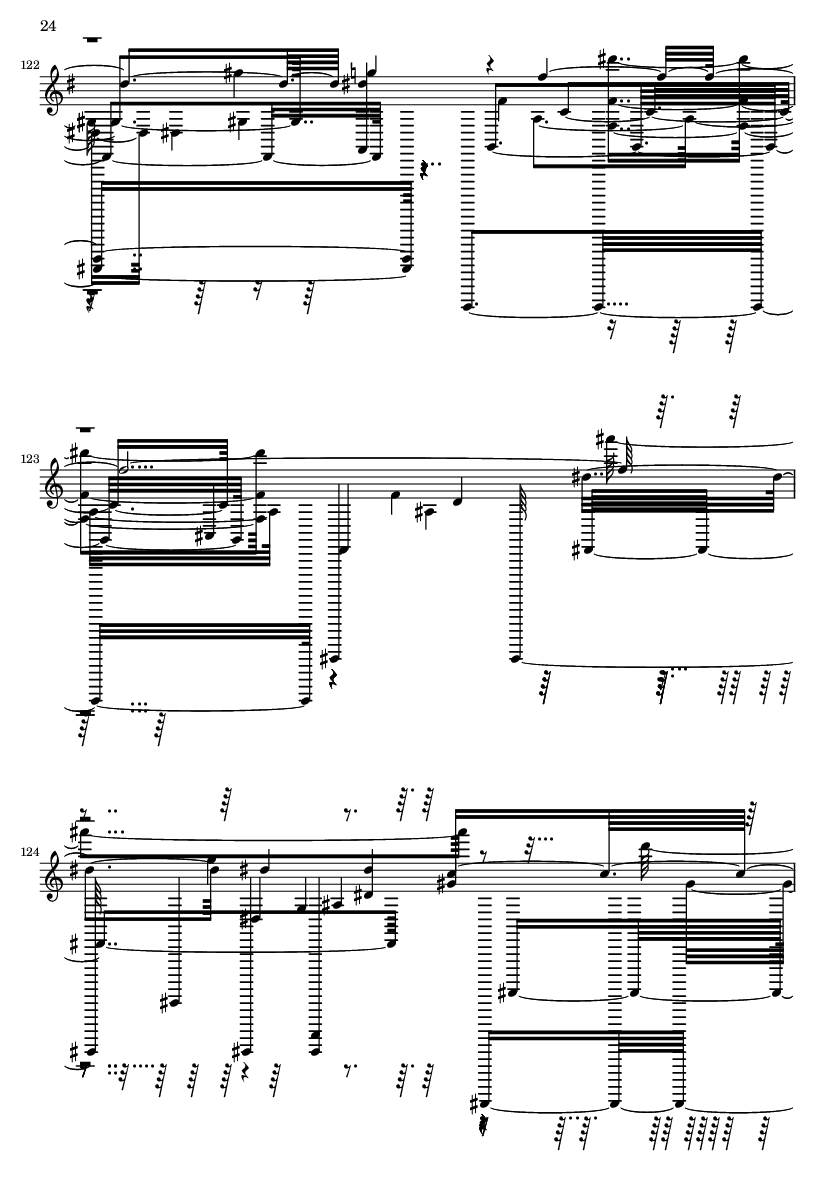 24

122

123

124