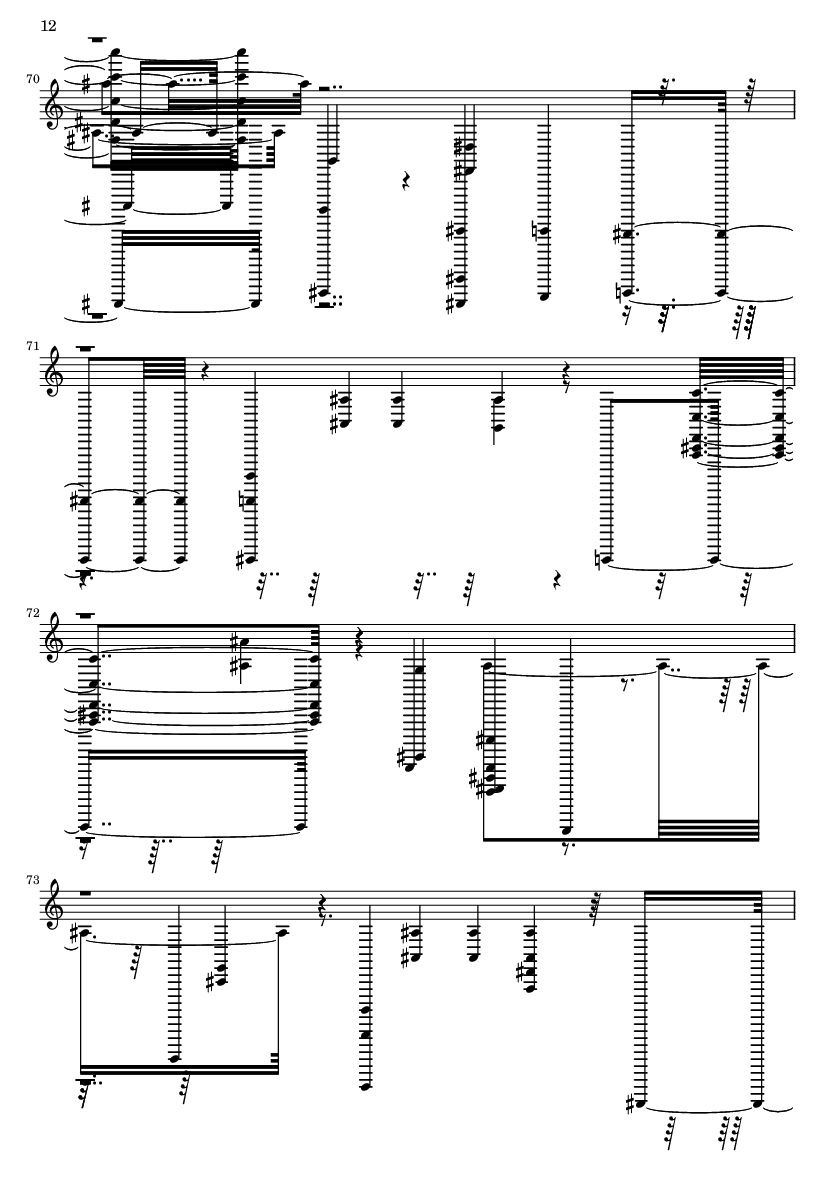 12

70

71

72

73