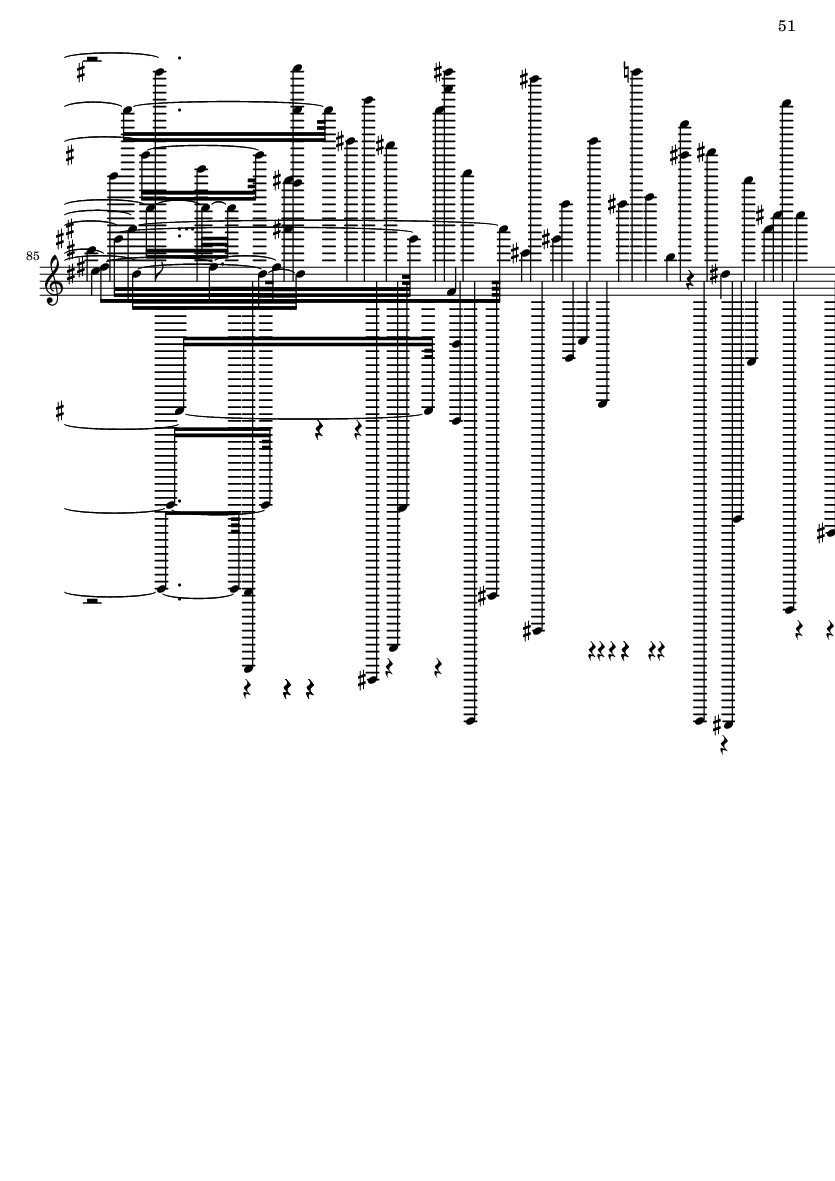 51

85