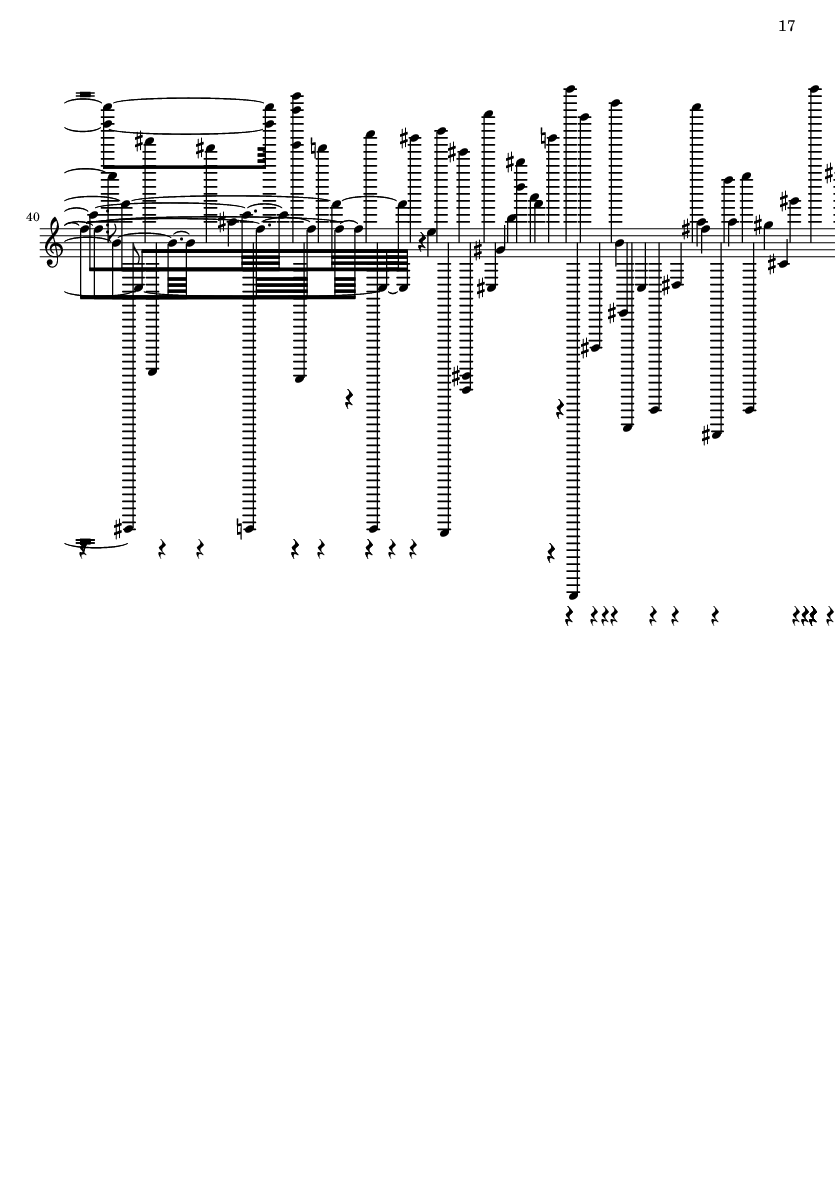 17

40