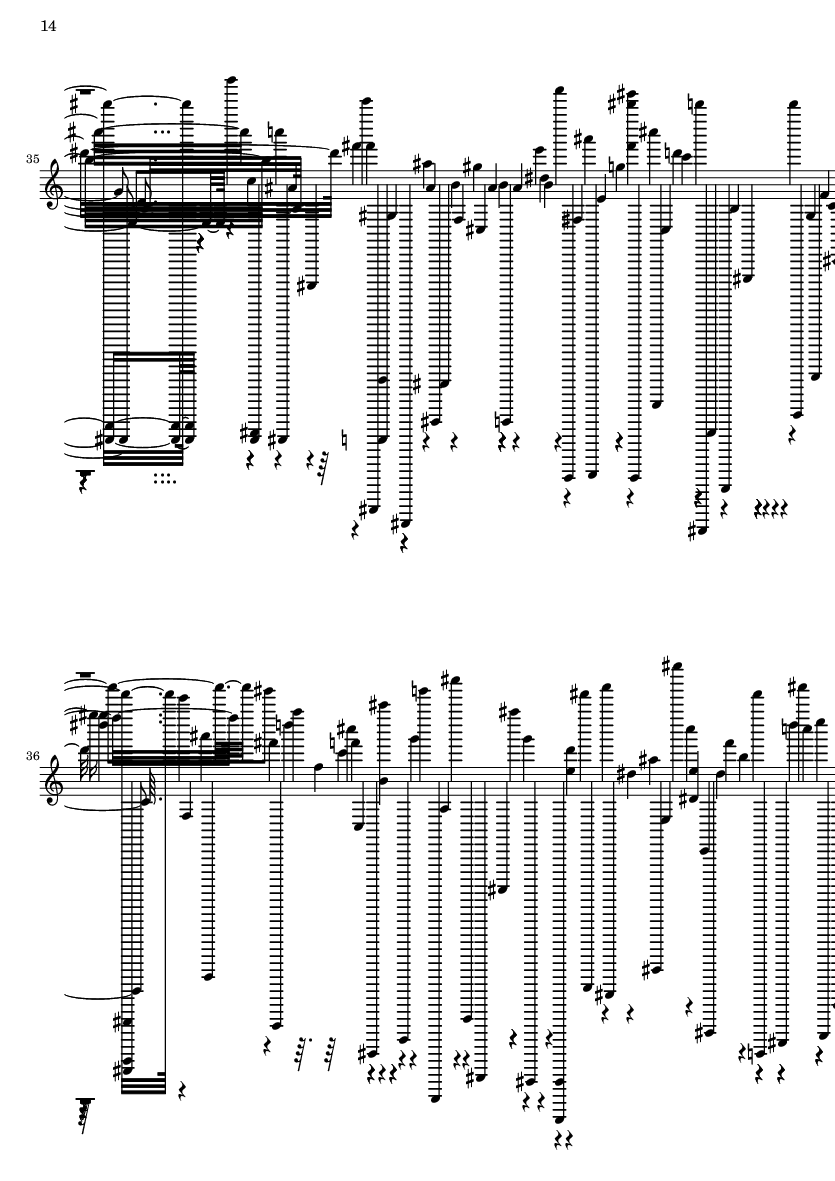 14

35

36