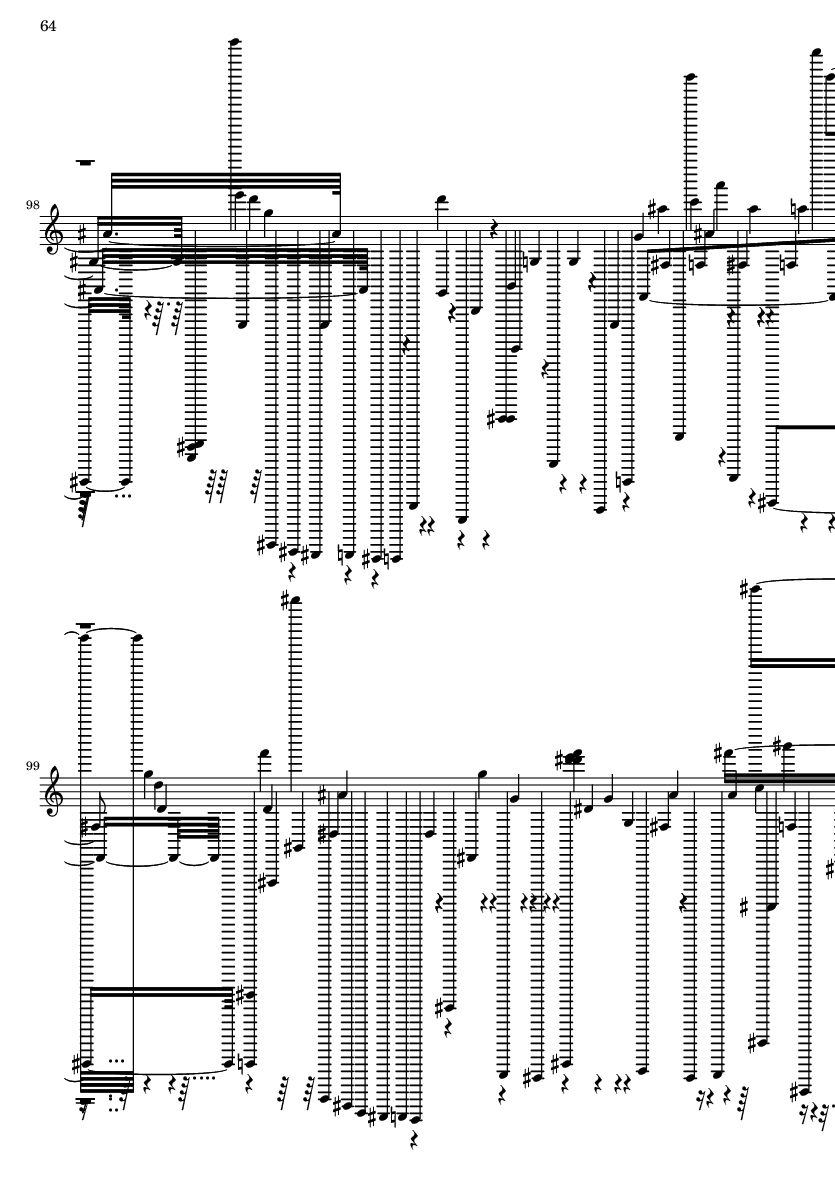 64

98

99