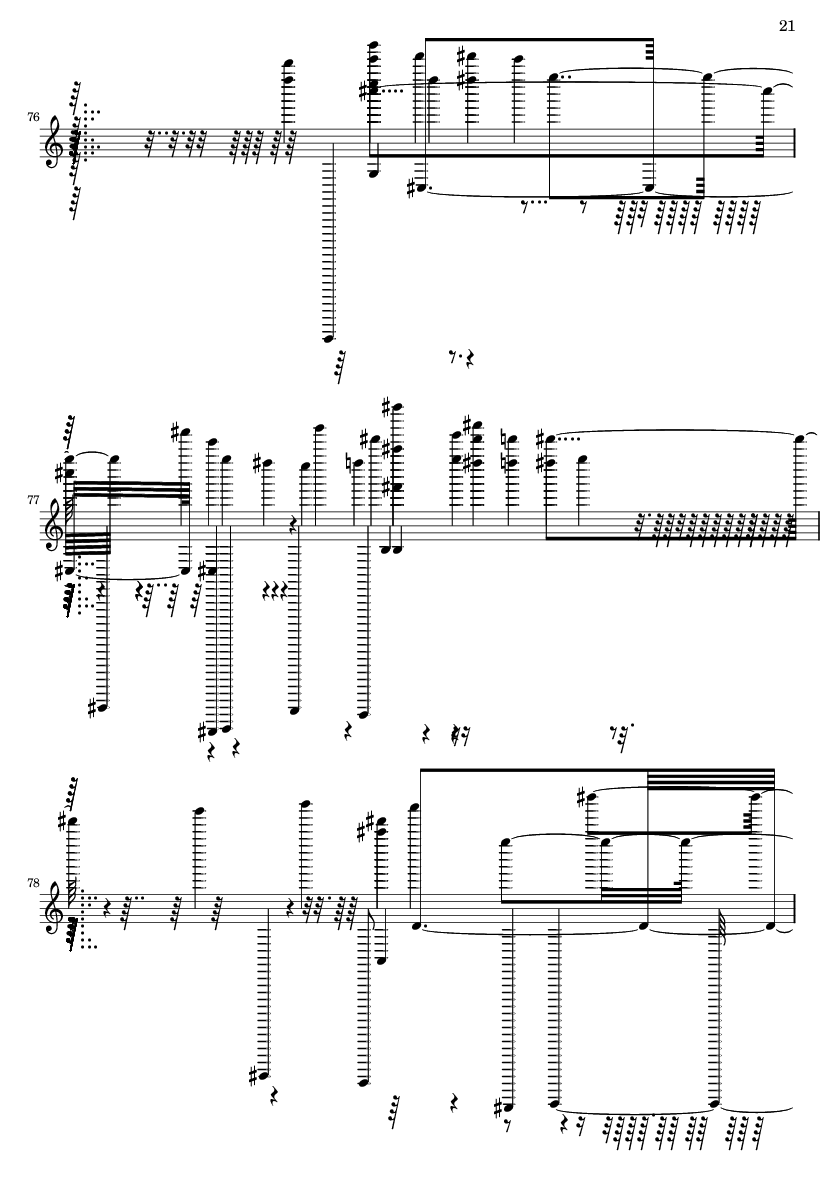 21

76

77

78