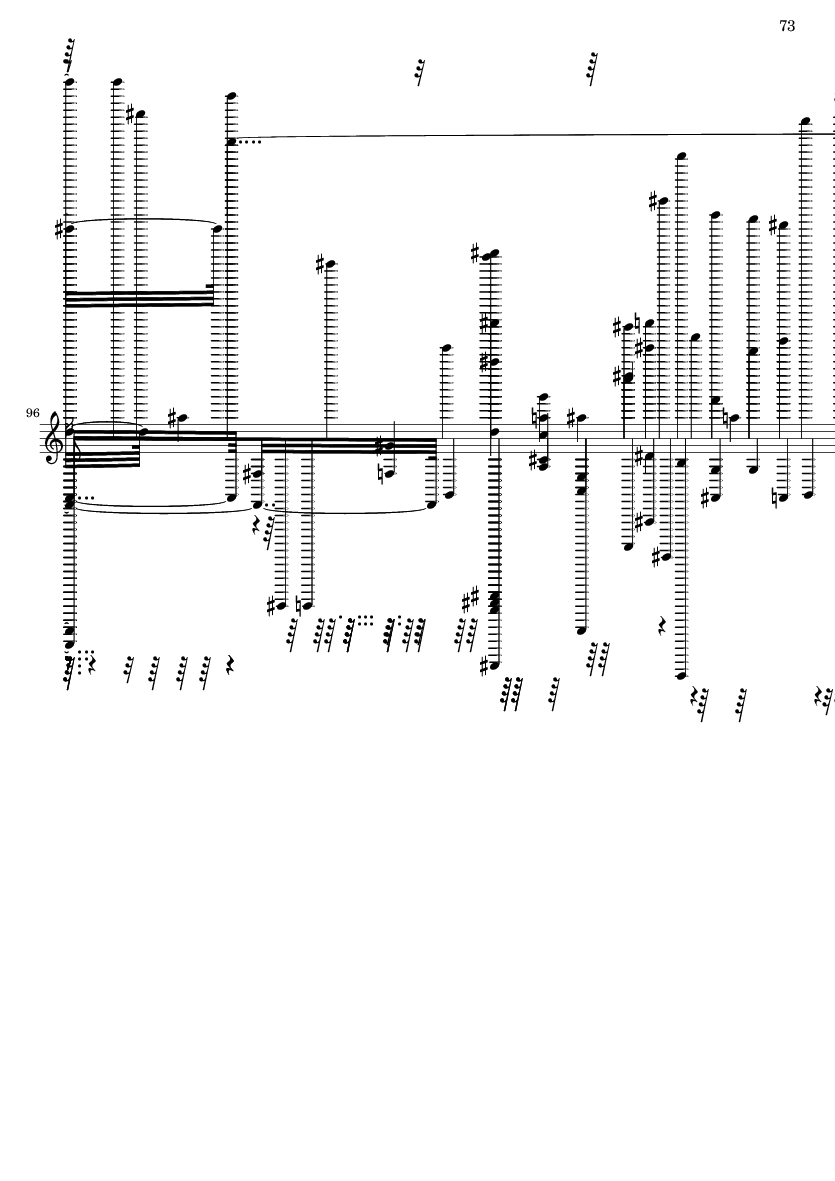 73

96