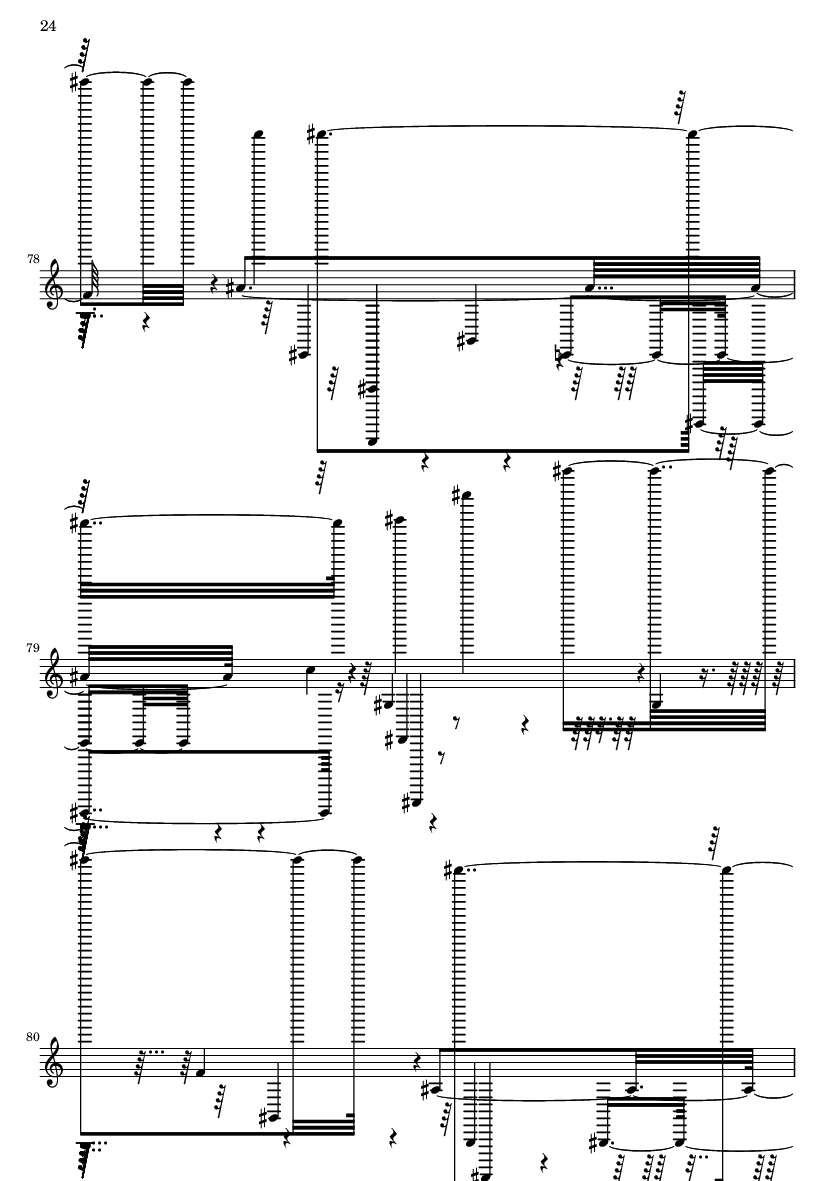 24

78

79

80