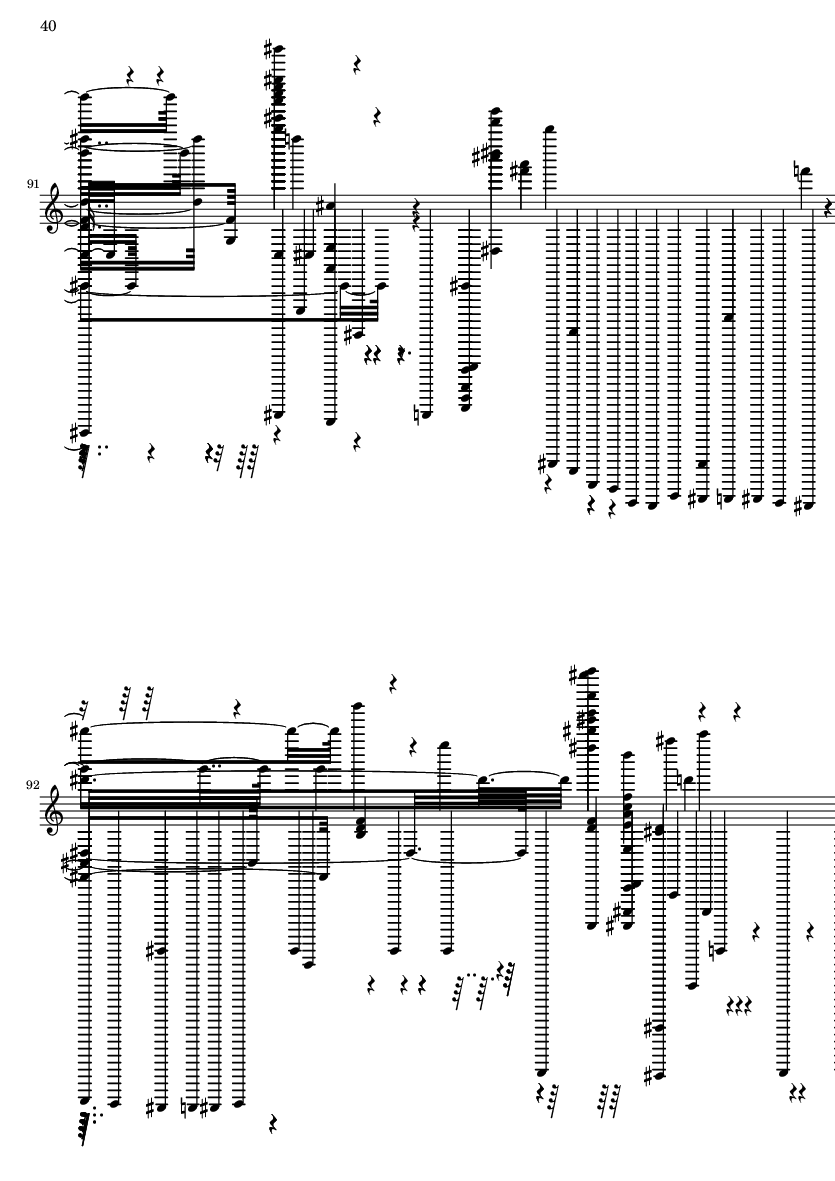 40

91

92