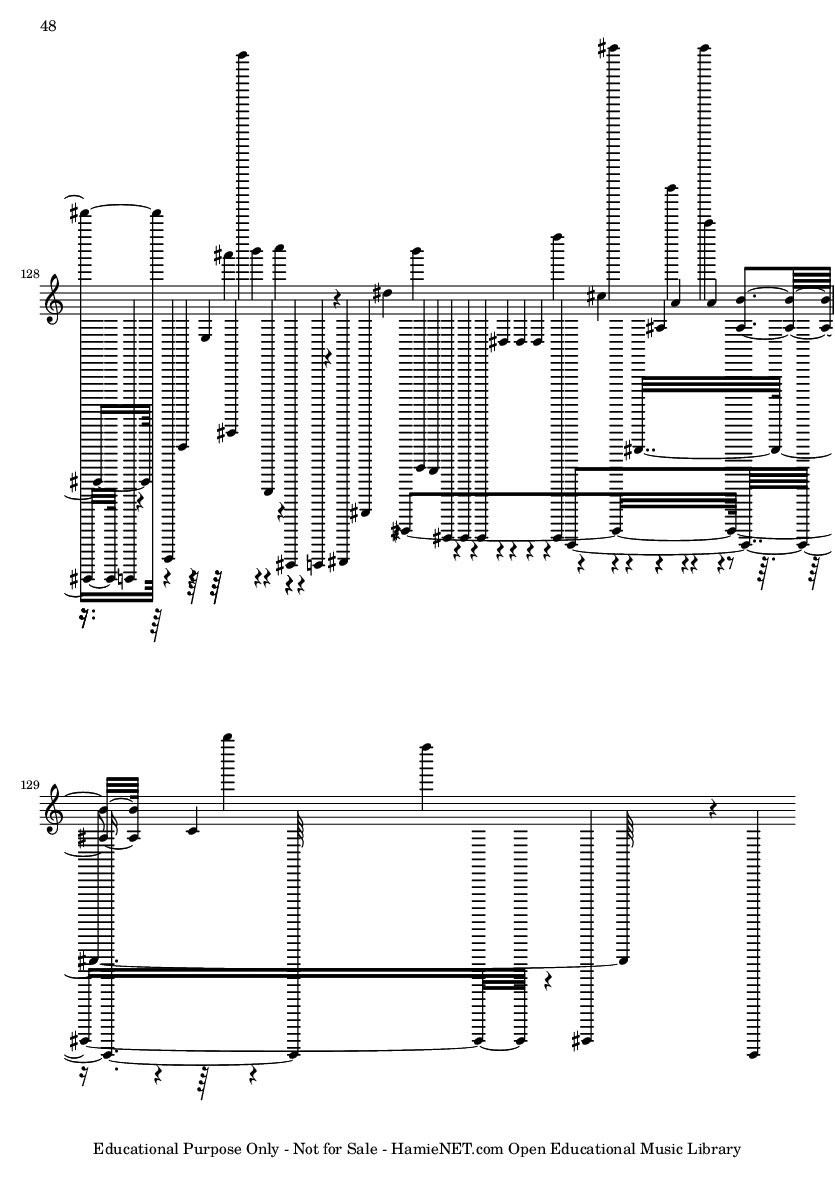 48

128

129

Educational Purpose Only - Not for Sale - HamieNET.com Open Educational Music Library