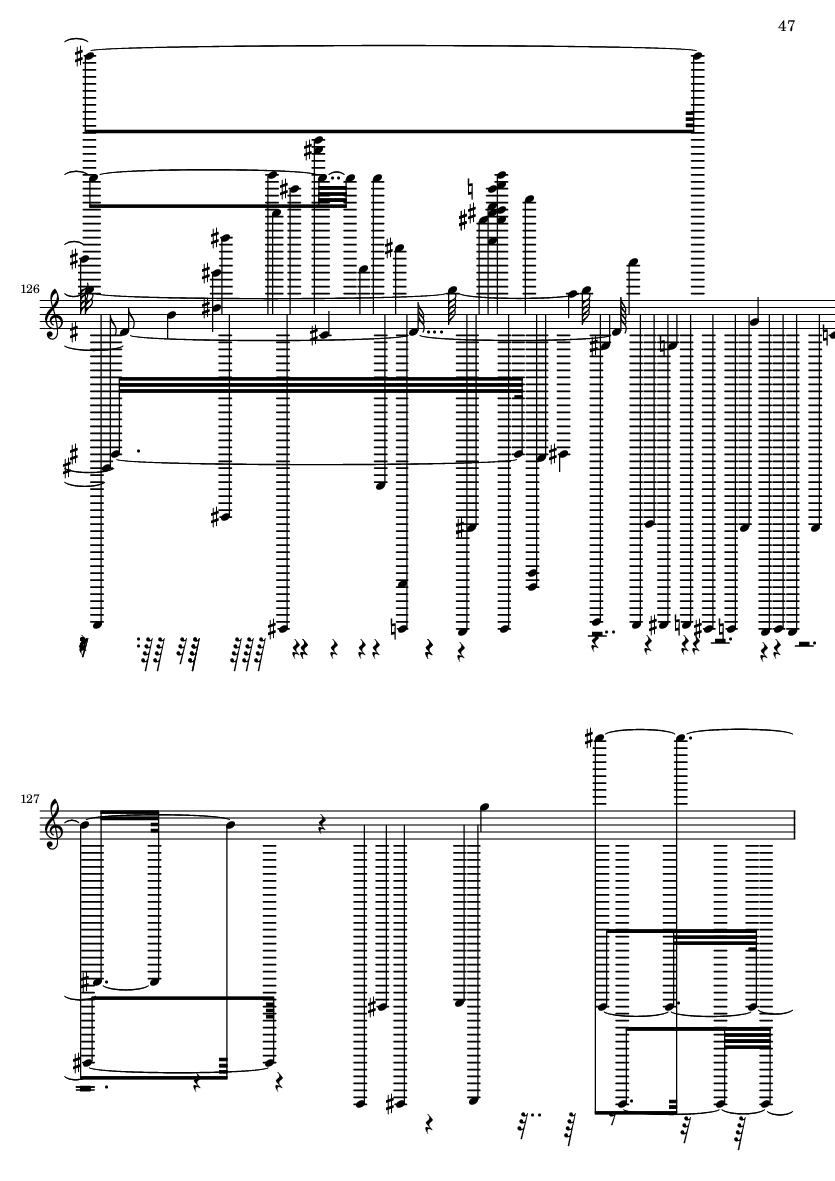 47

126

127

7