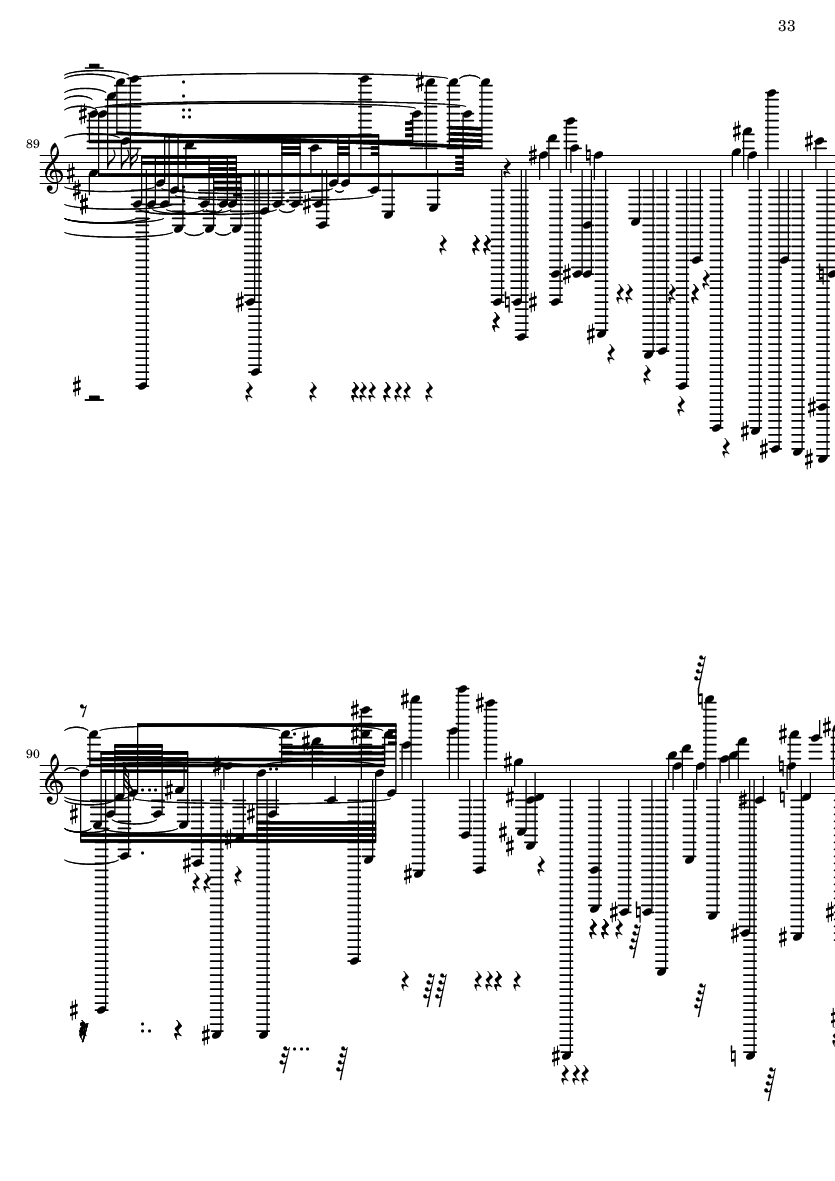 33

89

90