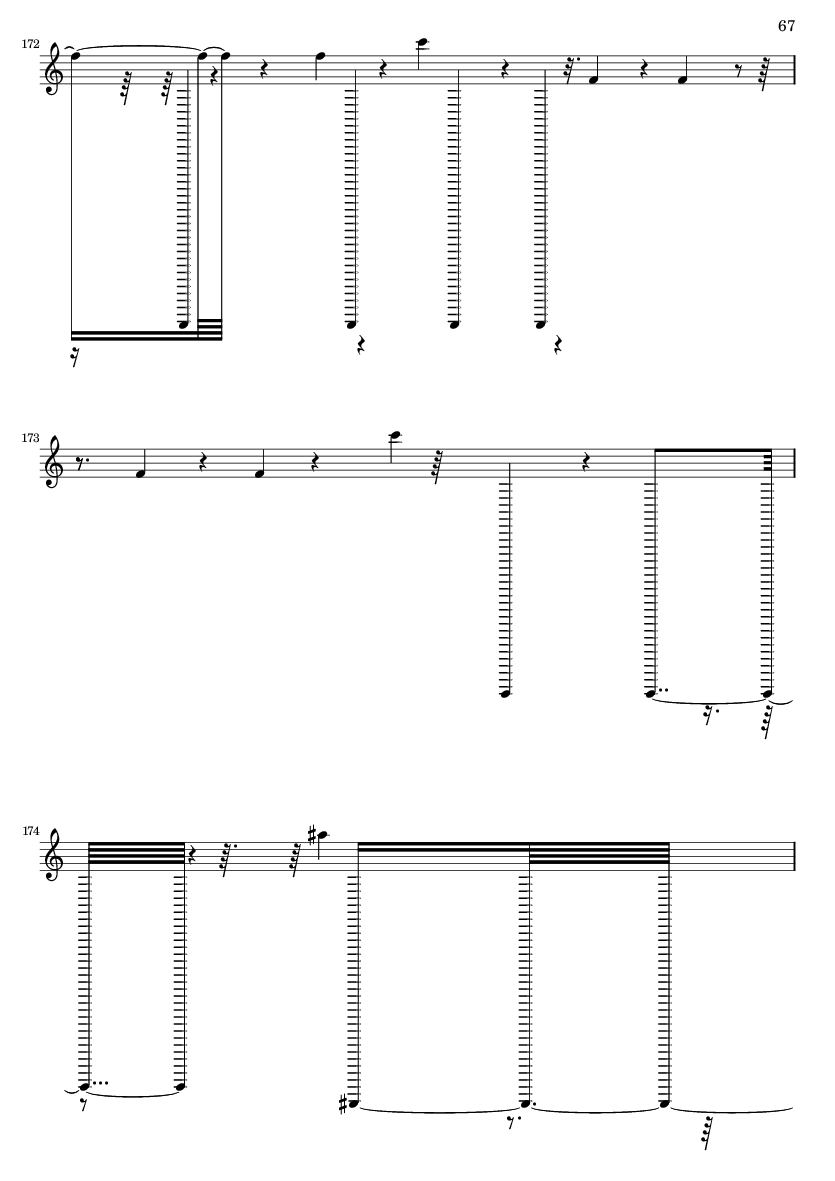 67

172

173

174