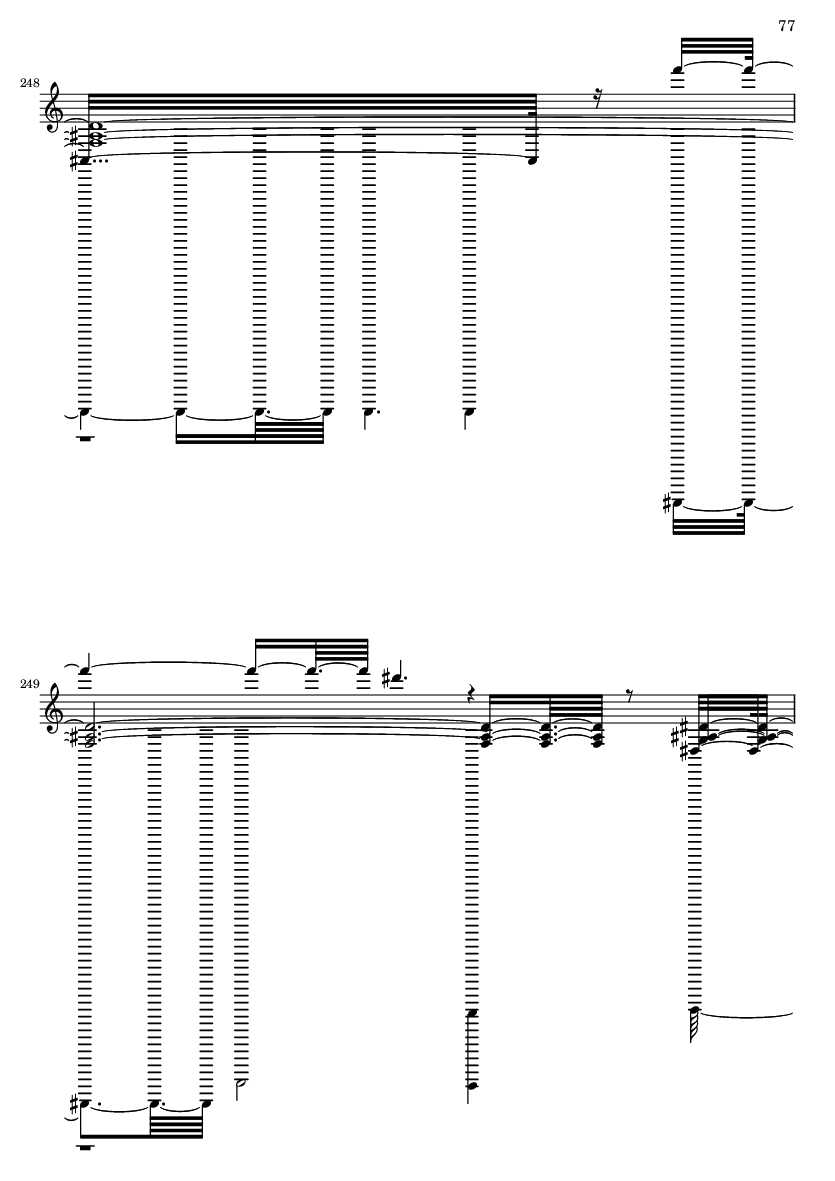 77

248

249