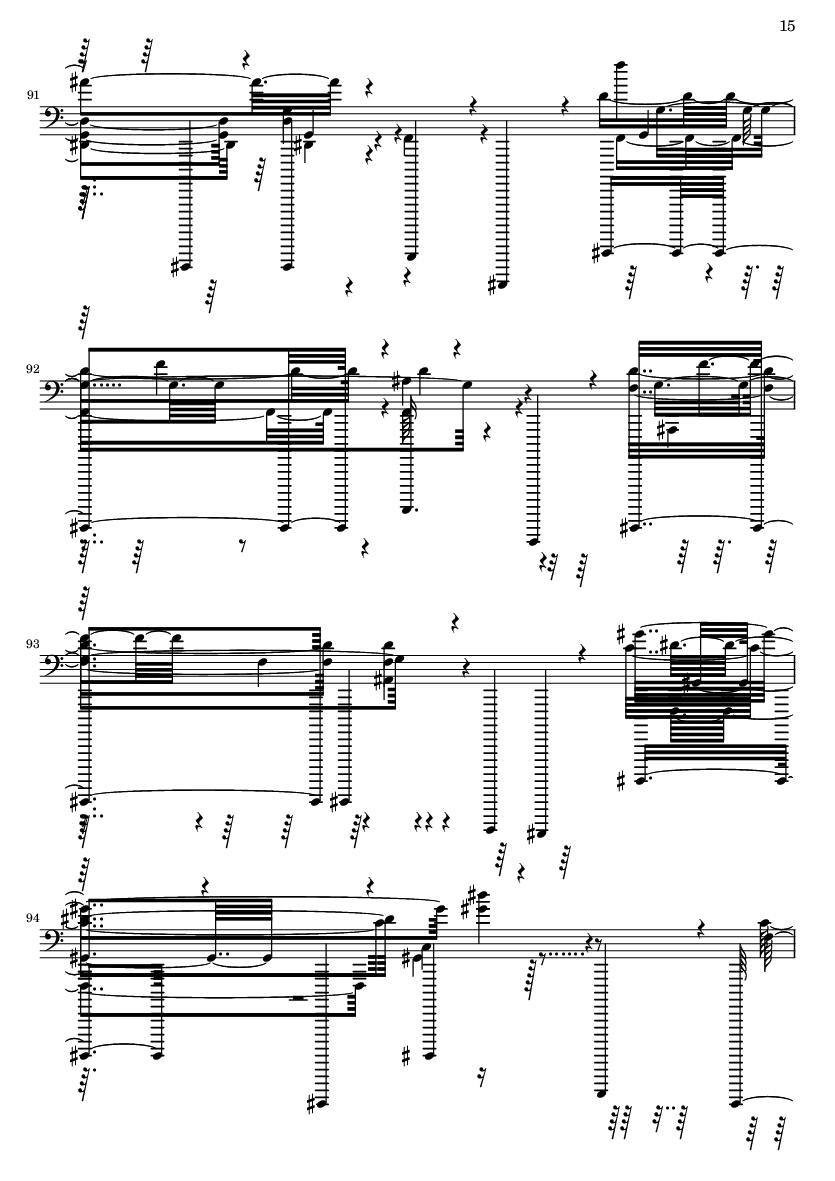 15

91

92

93

94