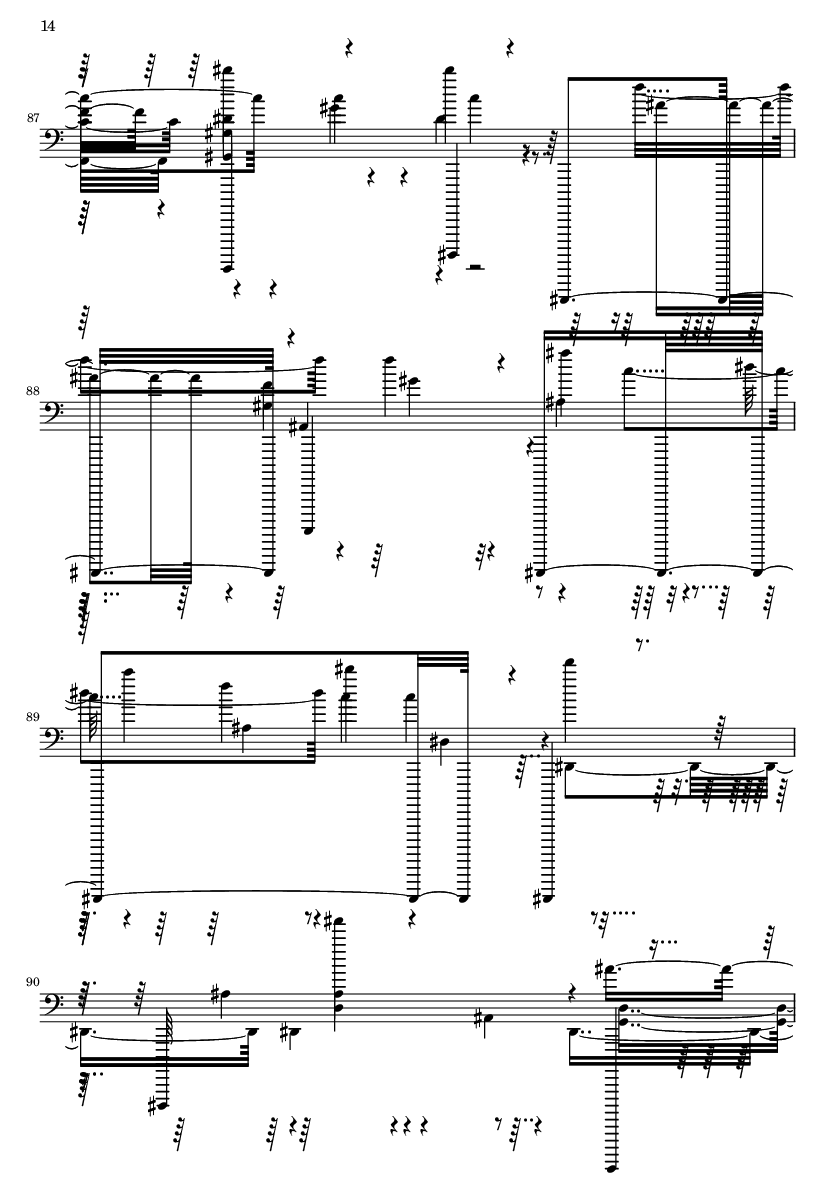 14

87

88

89

90