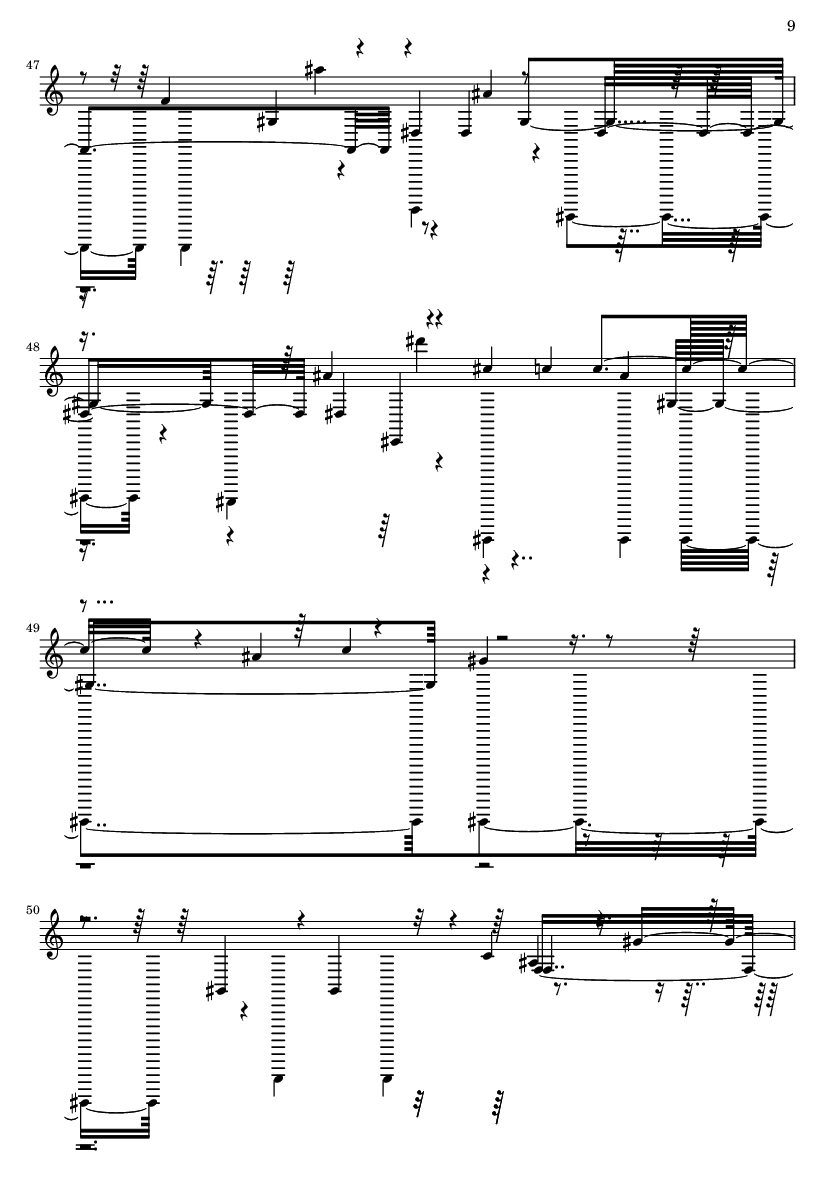 9

47

48

49

50