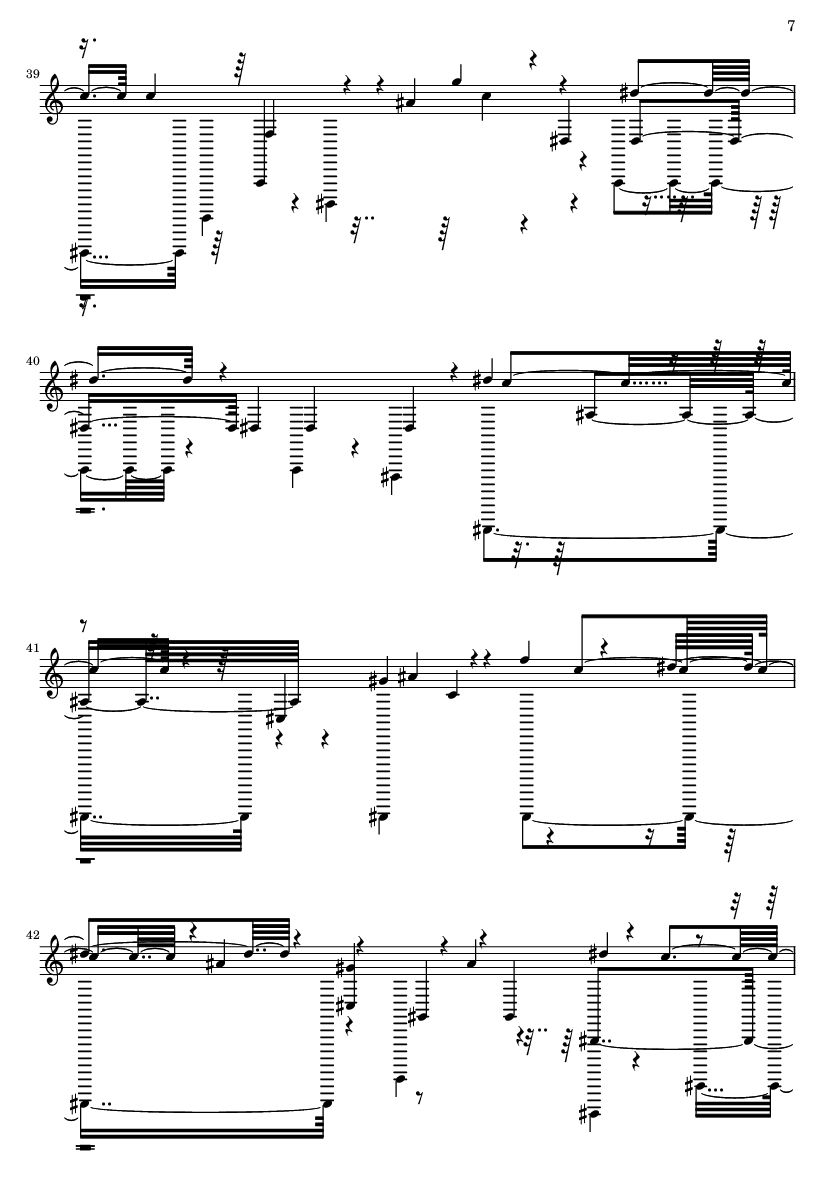 7

39

40

41

42