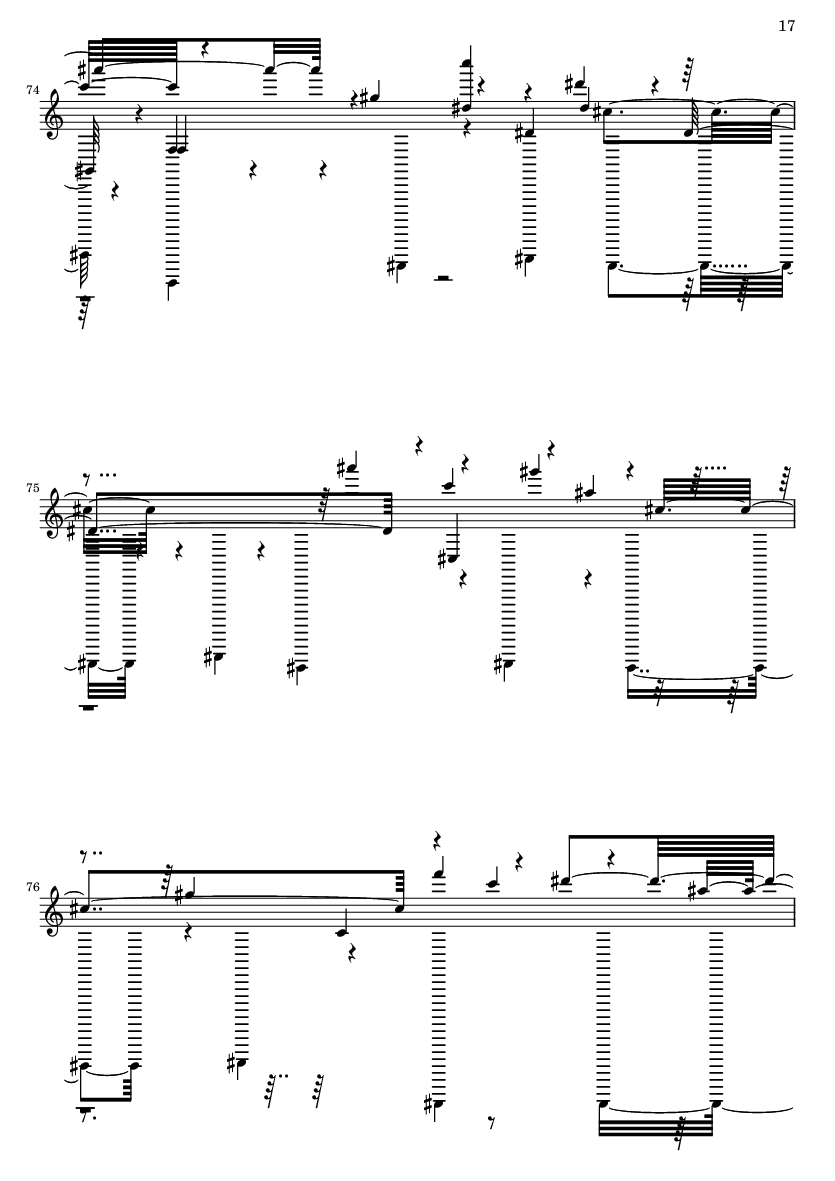 17

74

75

76