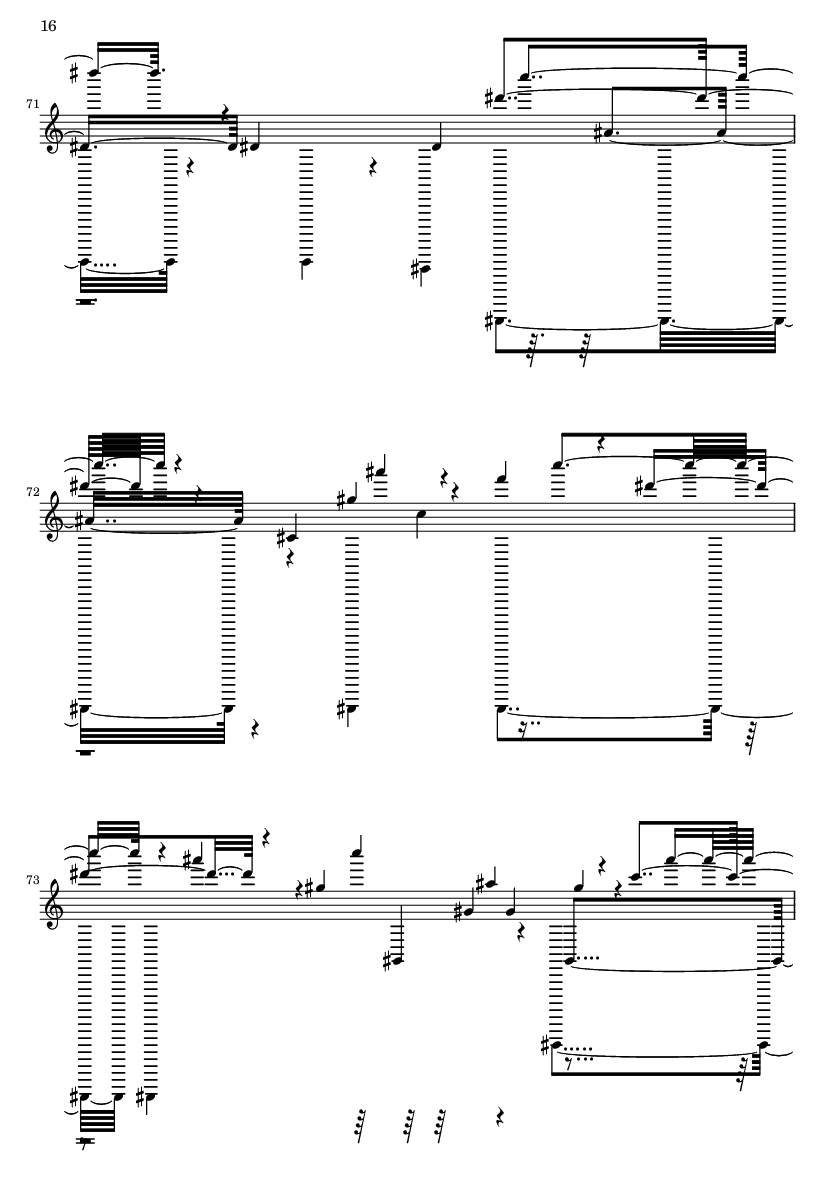 16

71

72

73