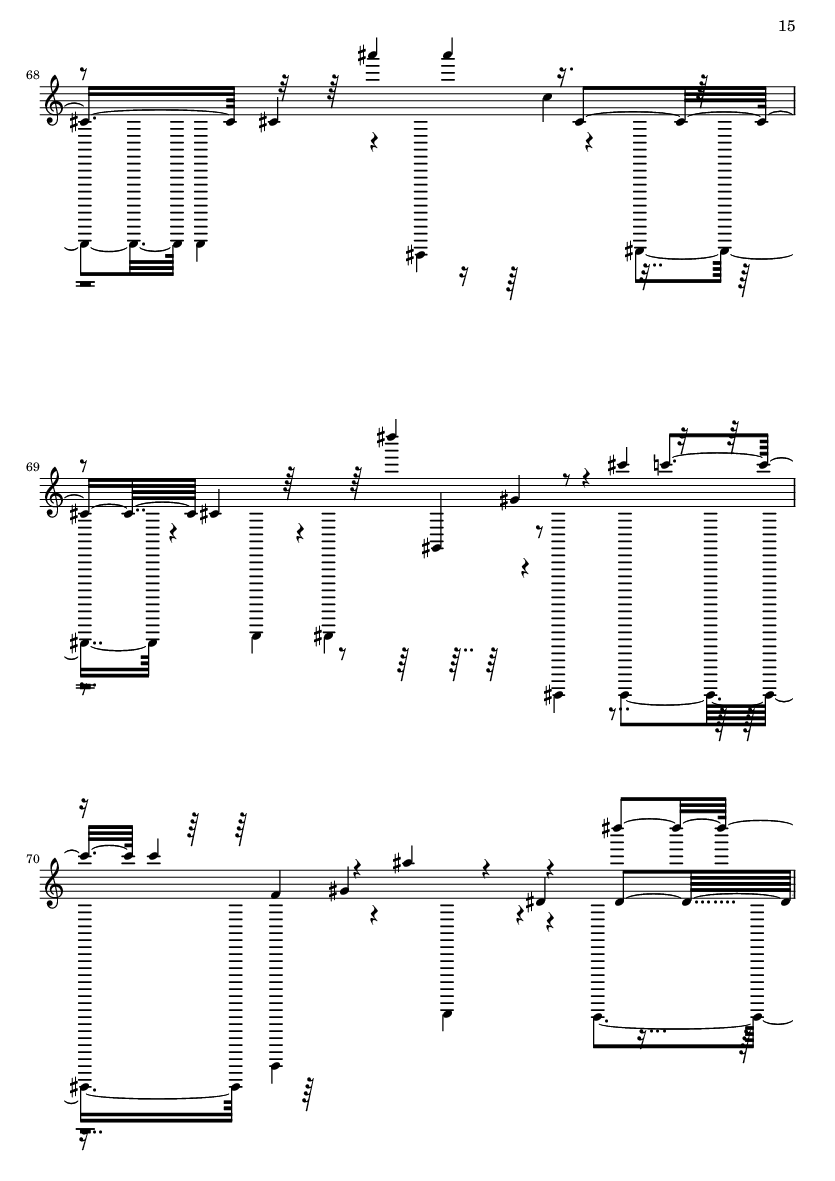 15

68

69

70