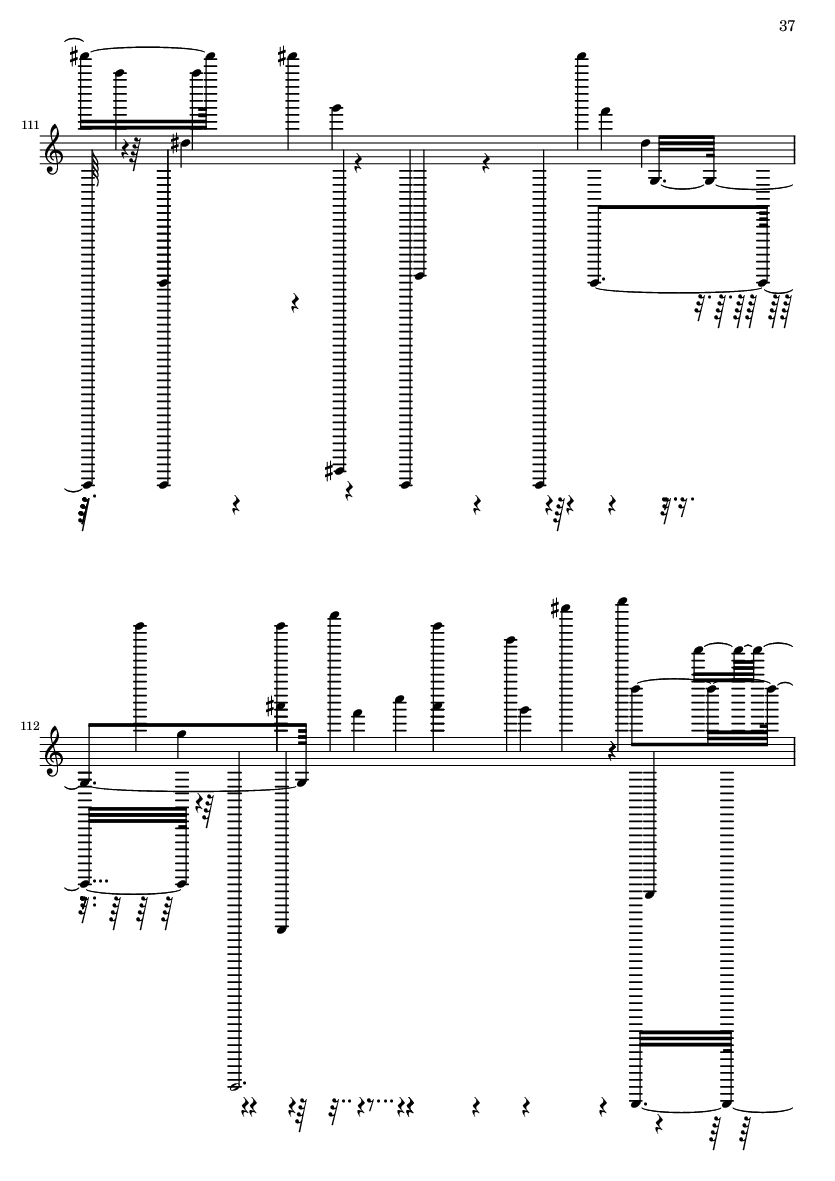 37

111

112