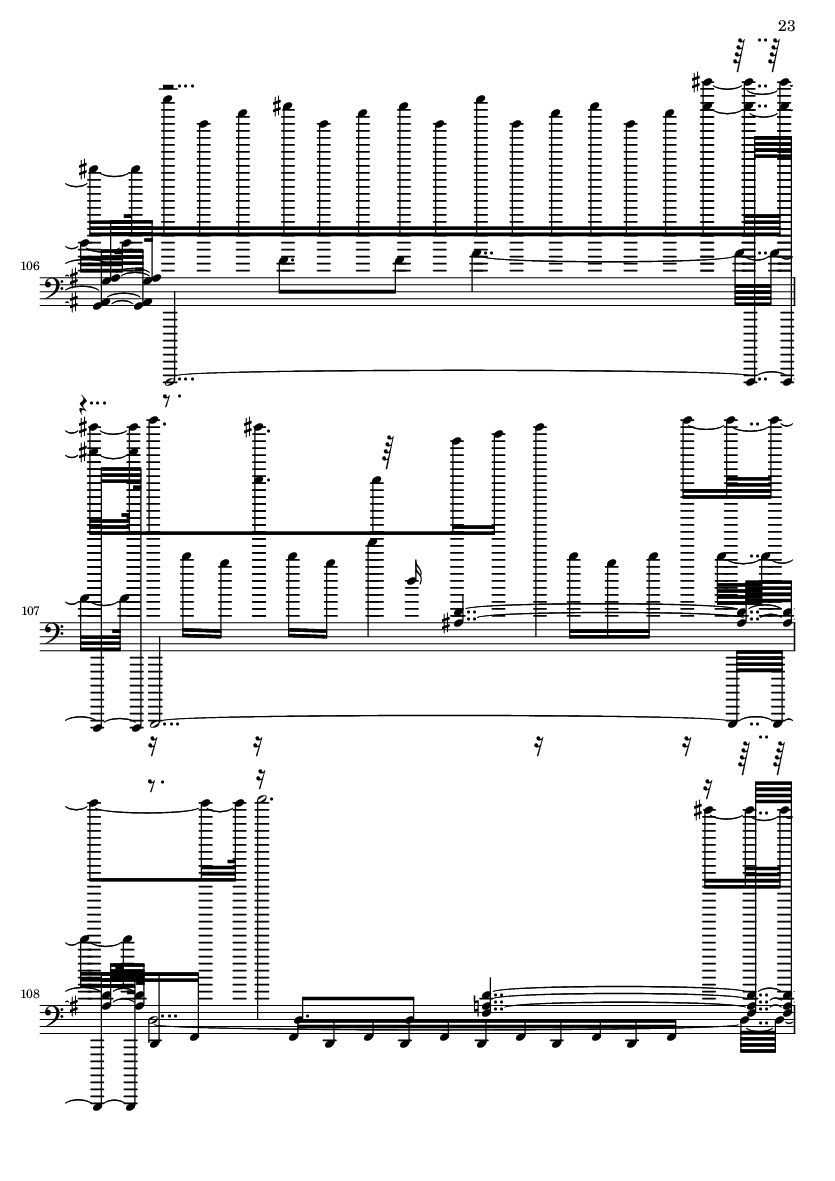 23

106

107

108