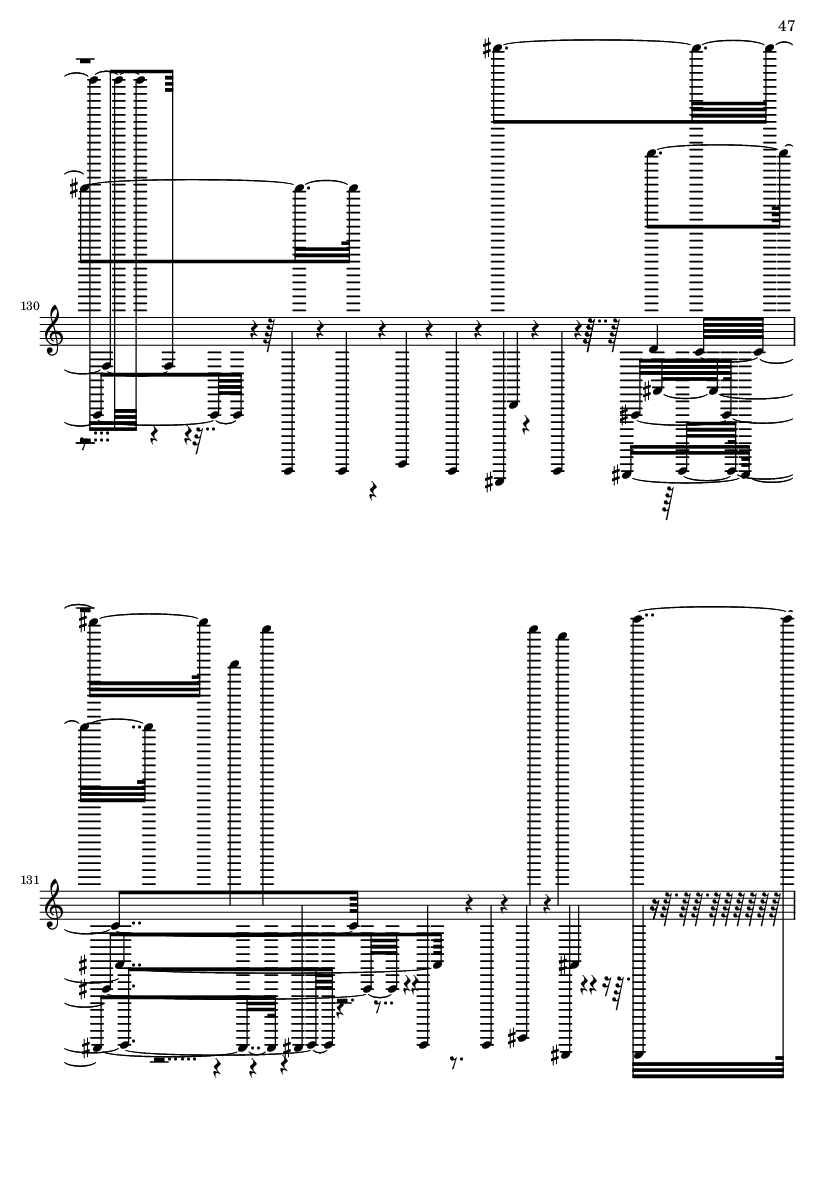 47

130

131