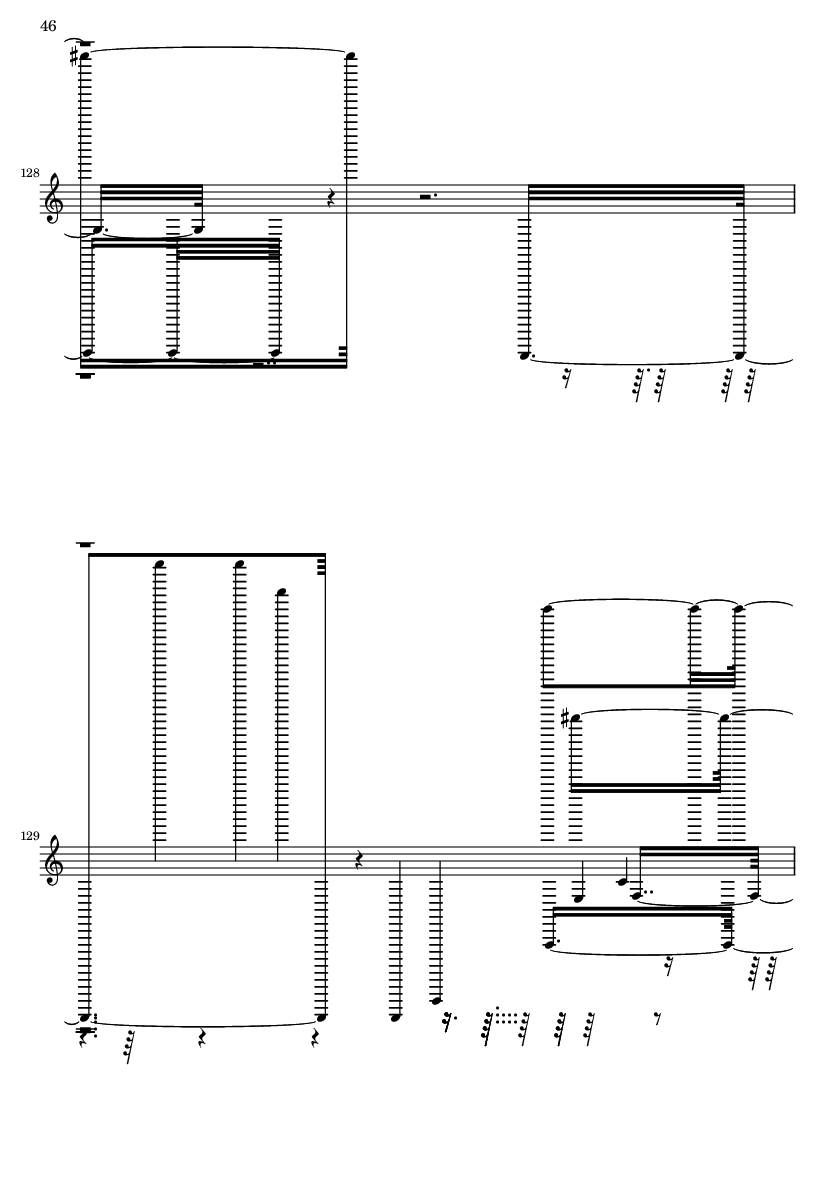 46

128

129