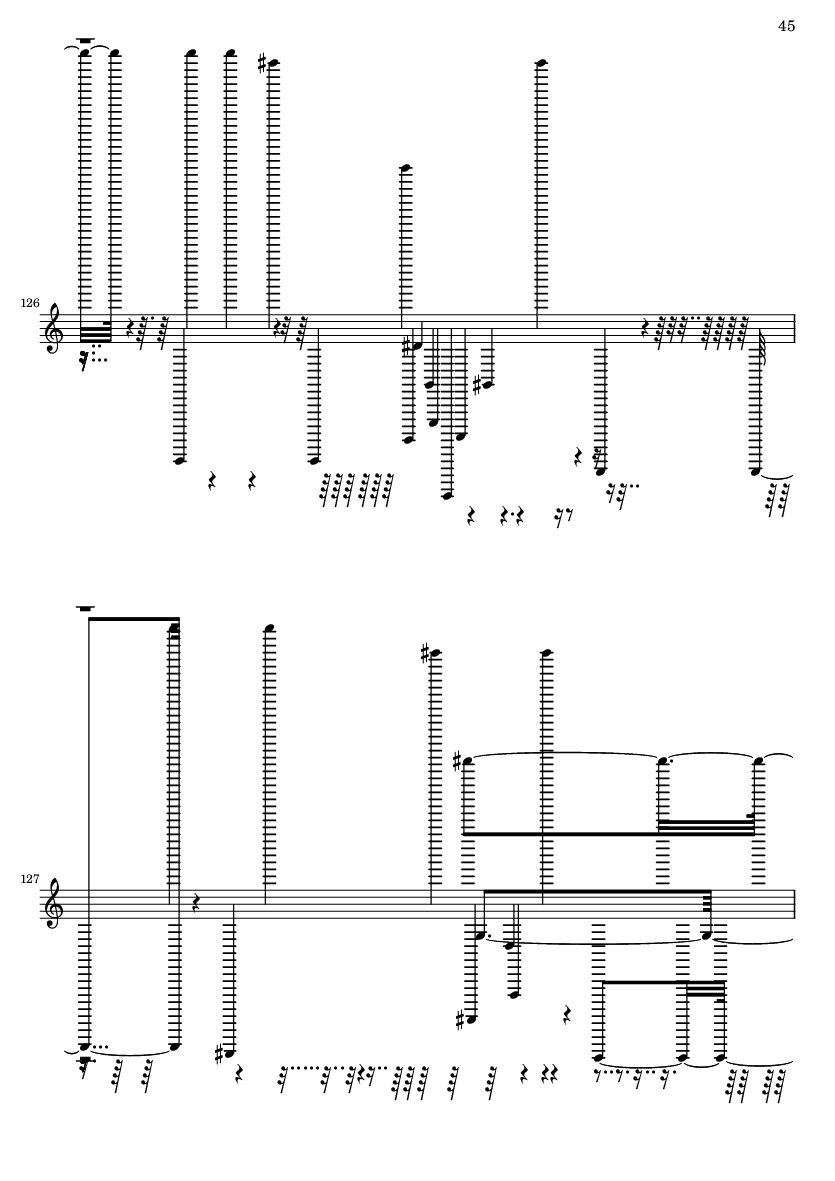 45

126

127