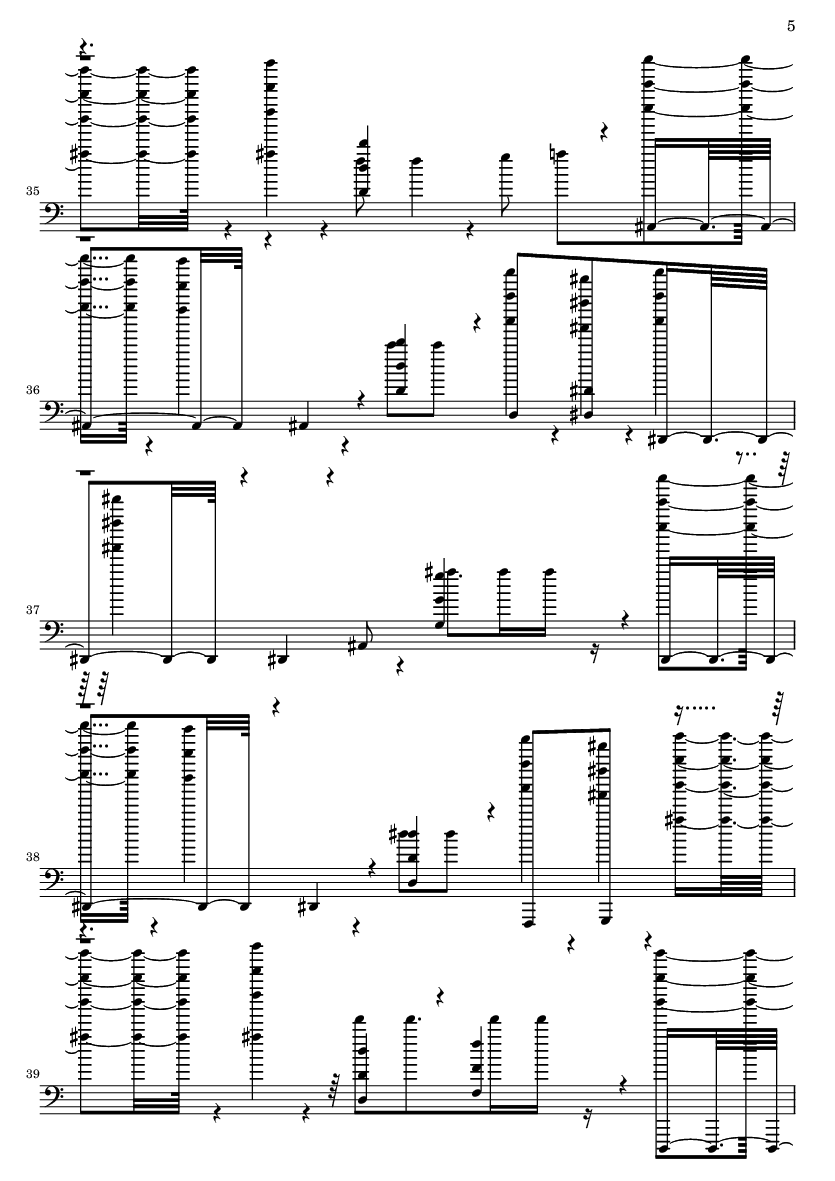 5

35

36

37

38

39