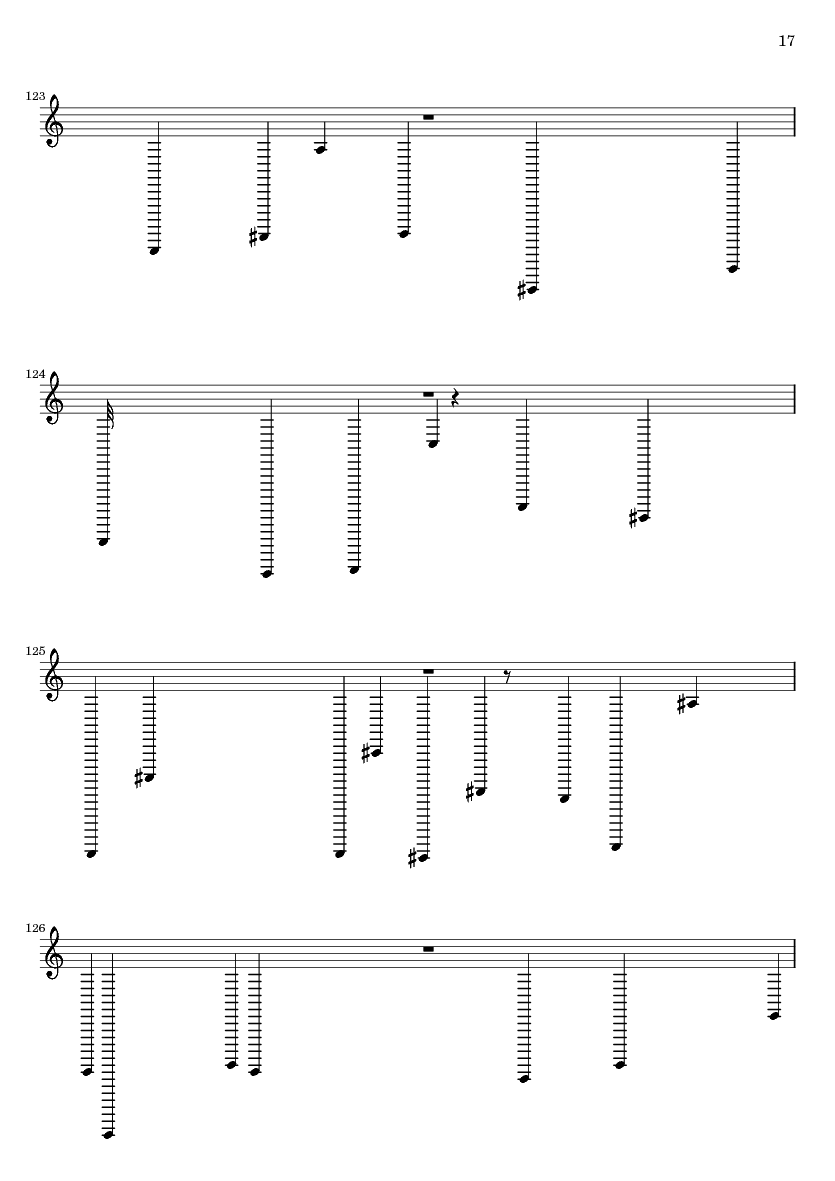 17

123

124

125

126