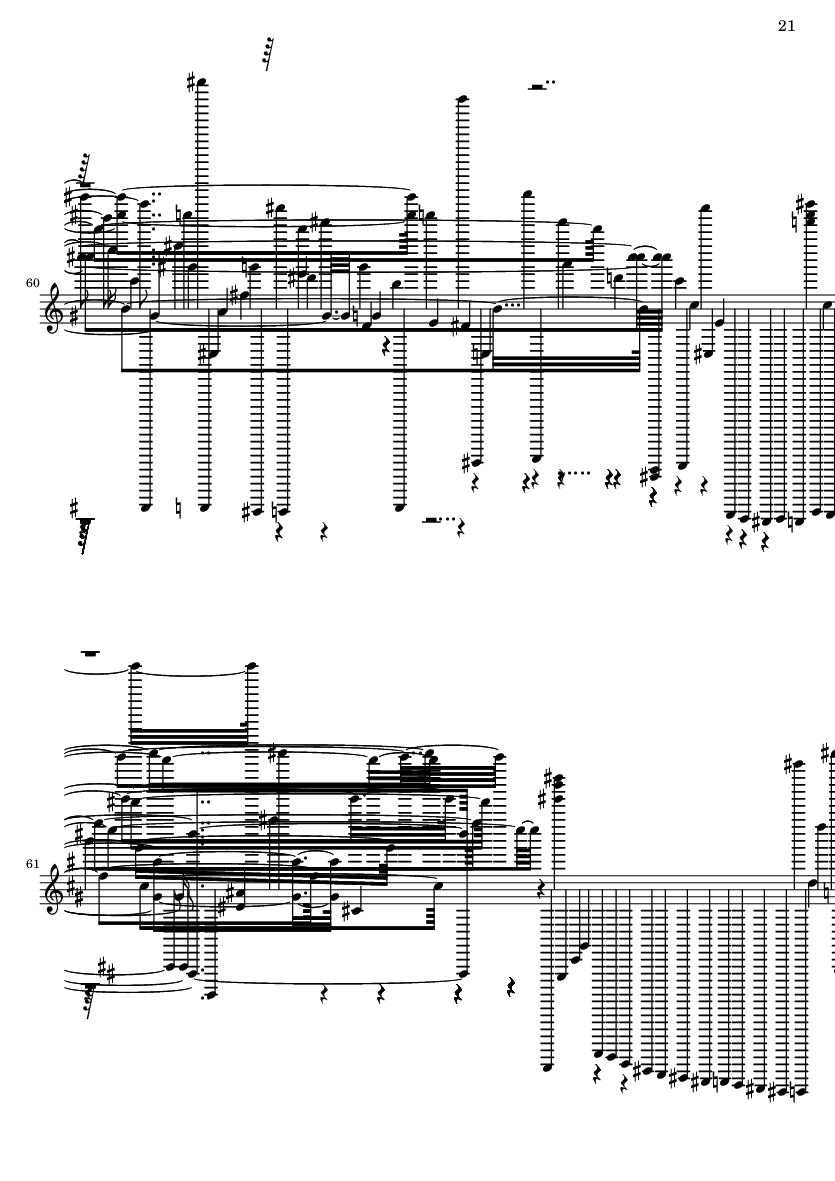 21

60

61