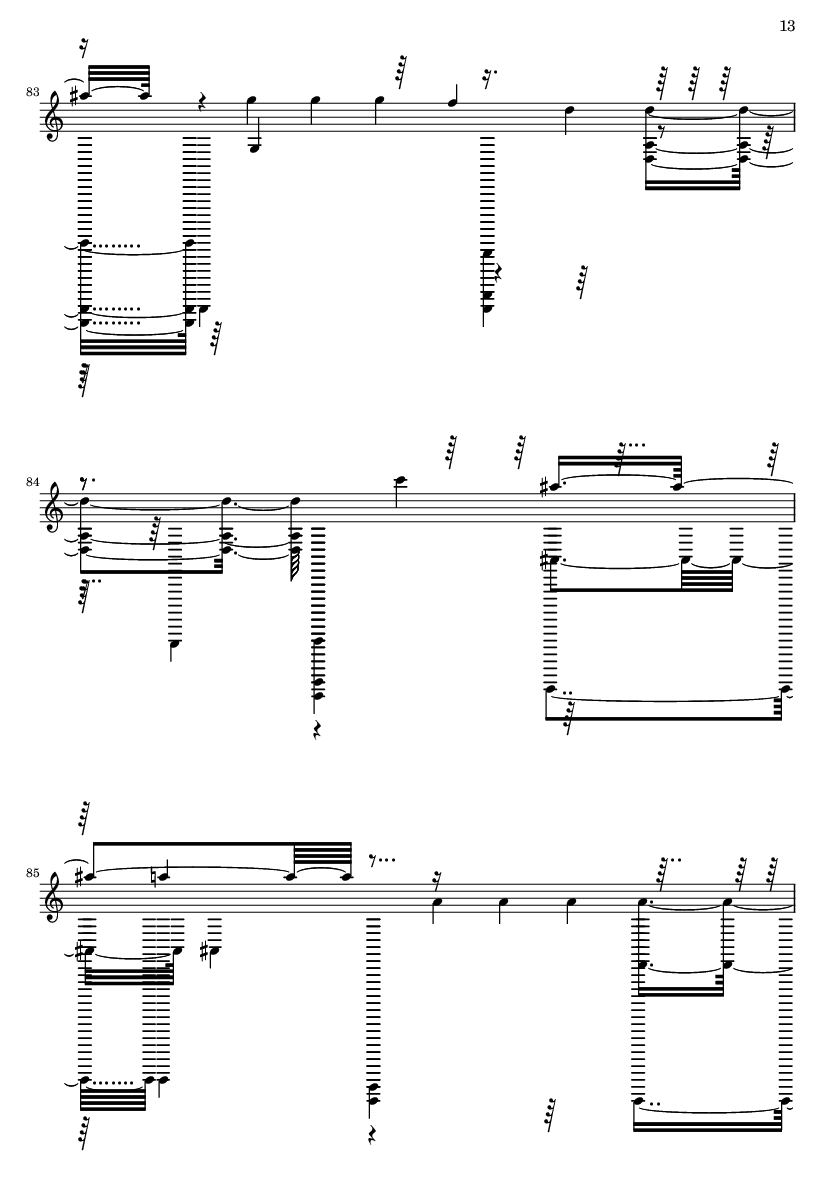 13

83

84

85