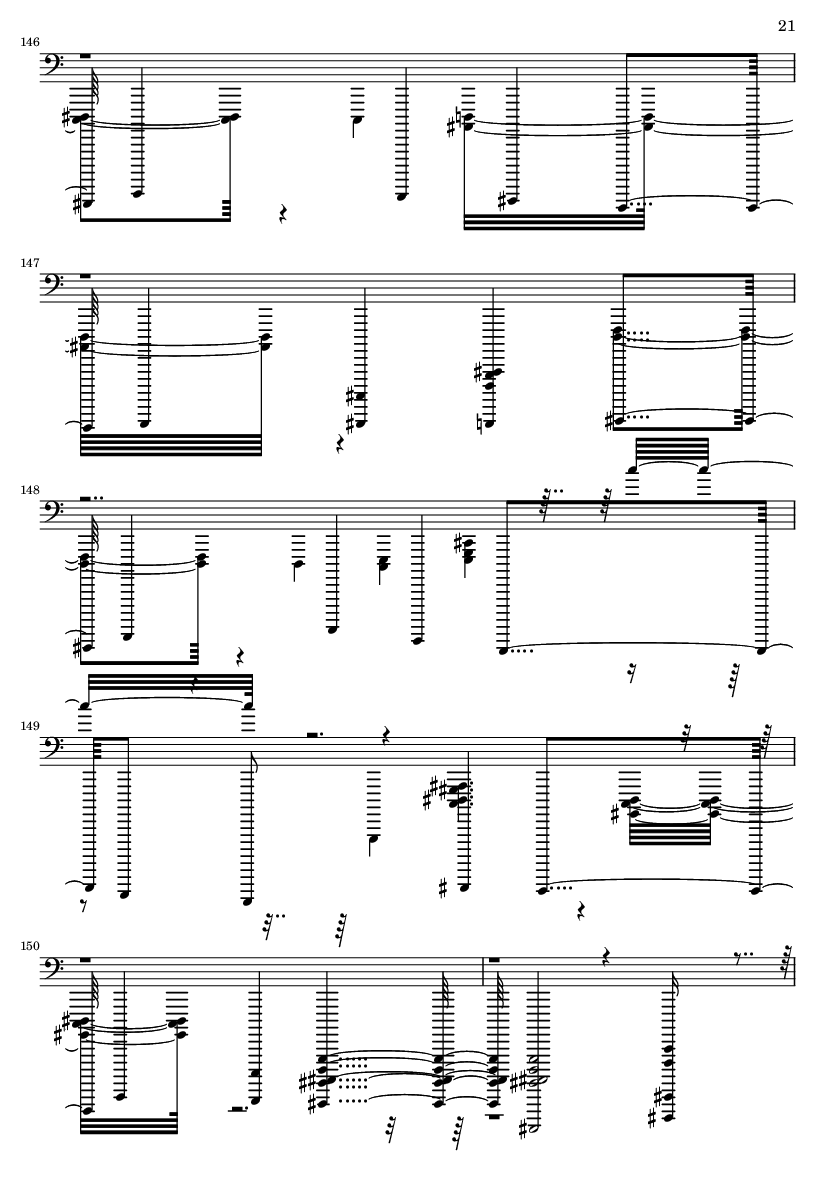 21

146

147

148

149

150