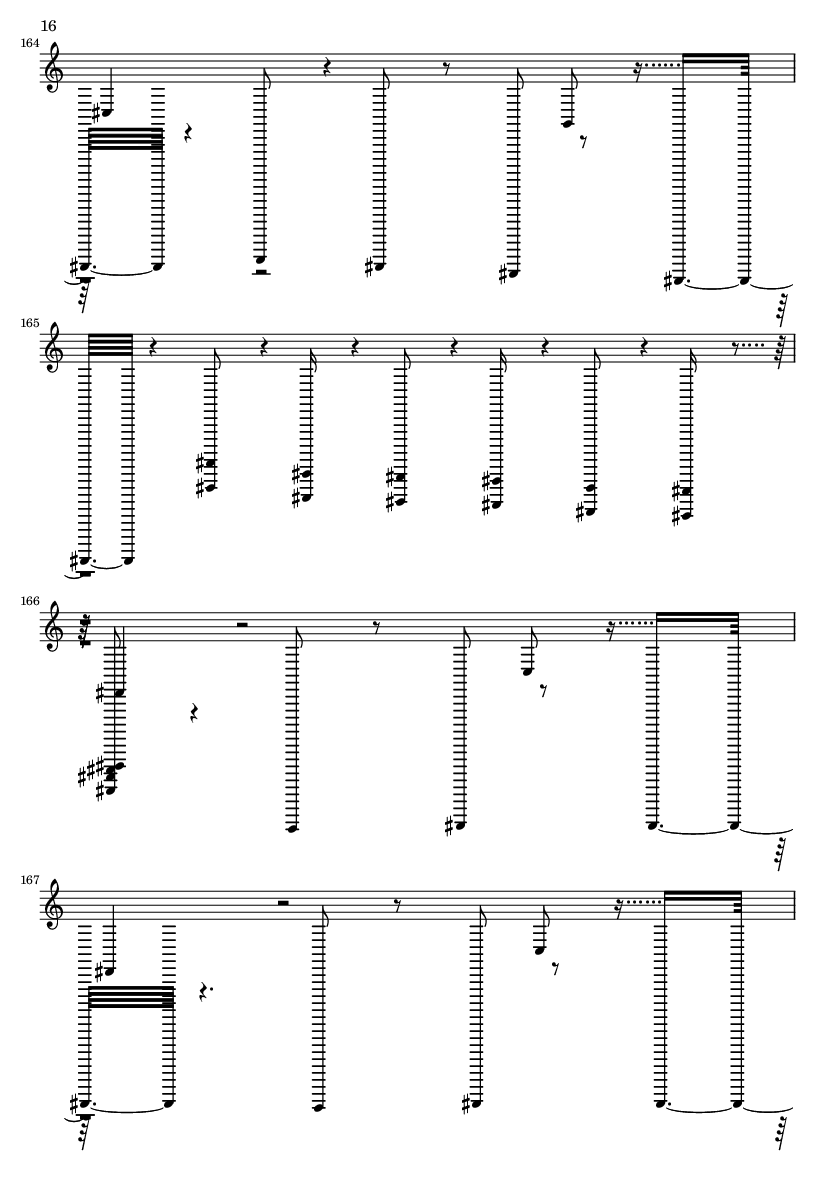 16

164

165

166

167