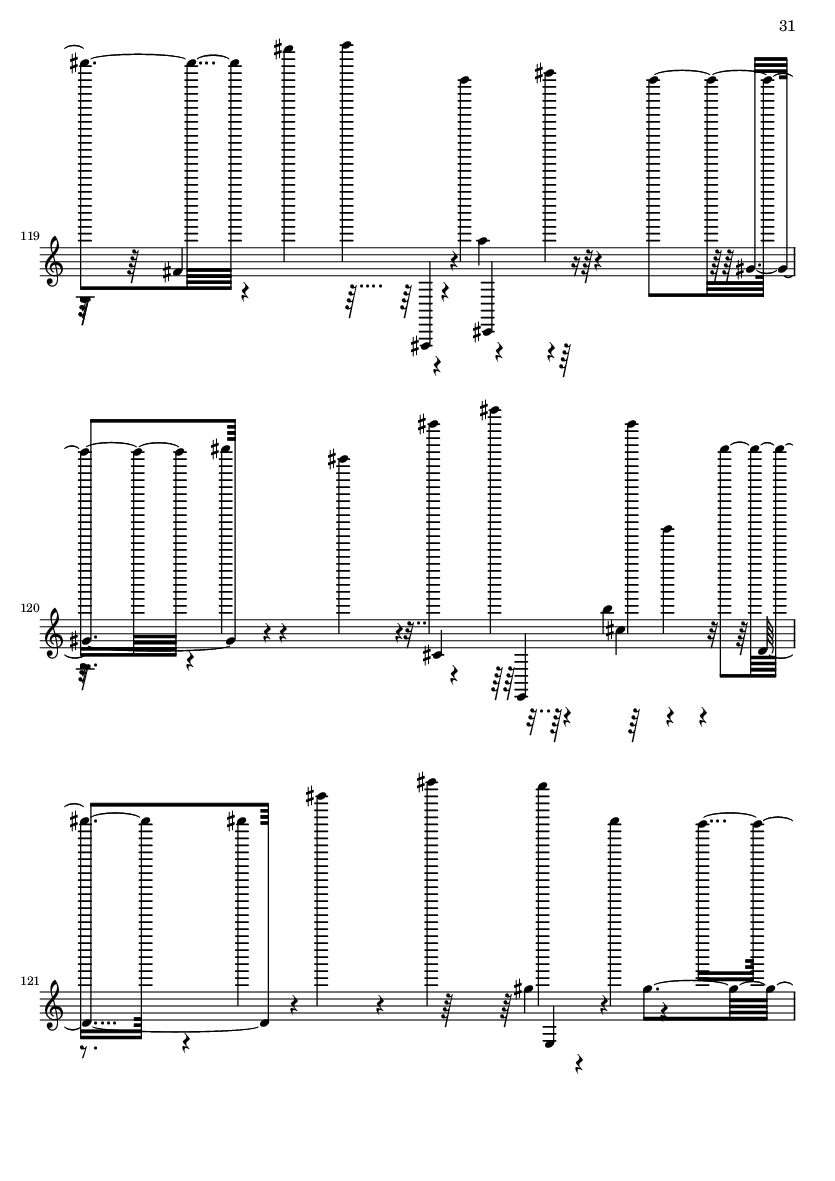 31

119

120

121