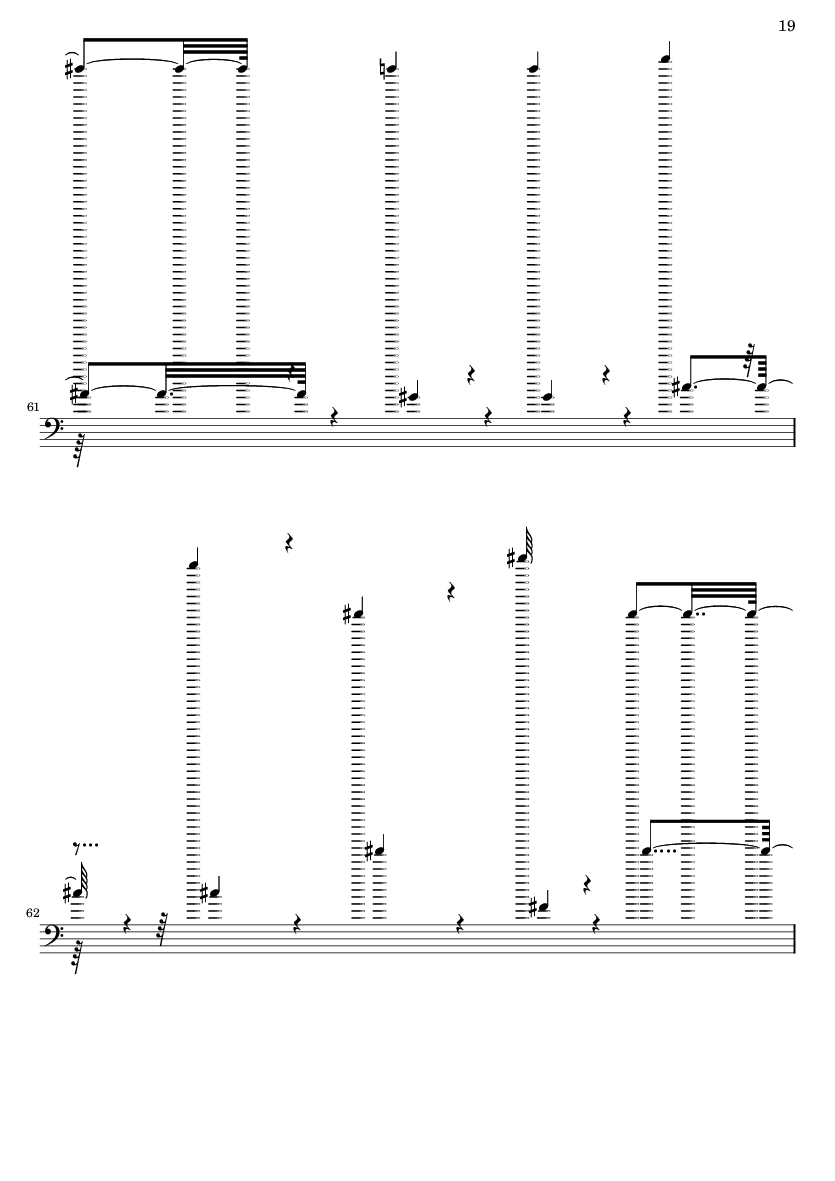 19

61

62