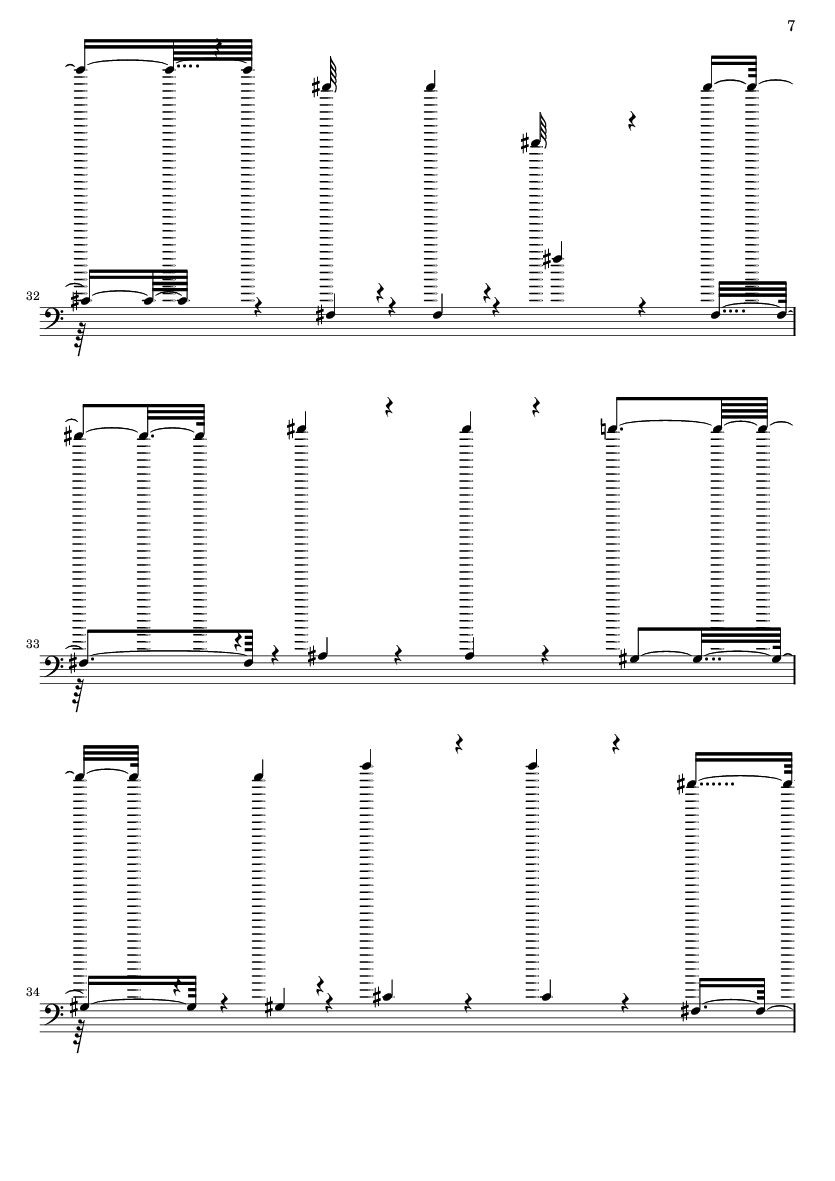 7

32

33

34