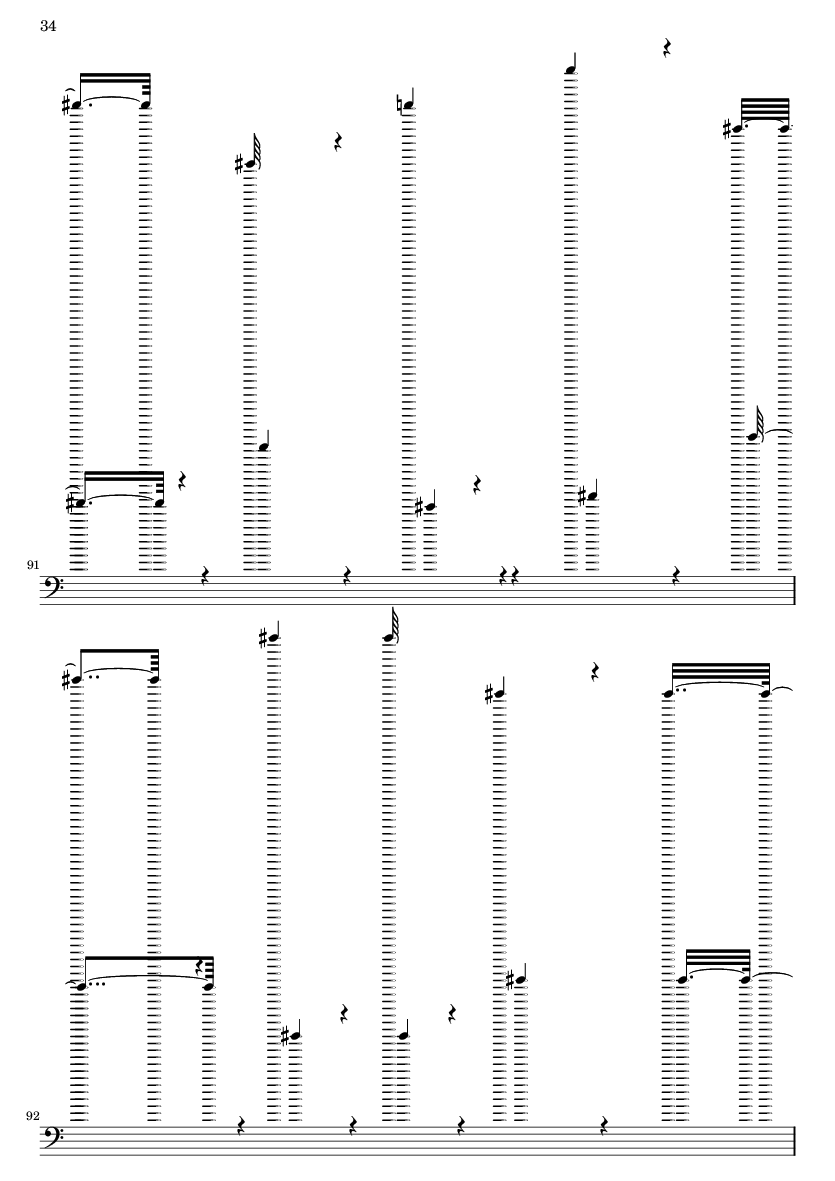 34

91

92