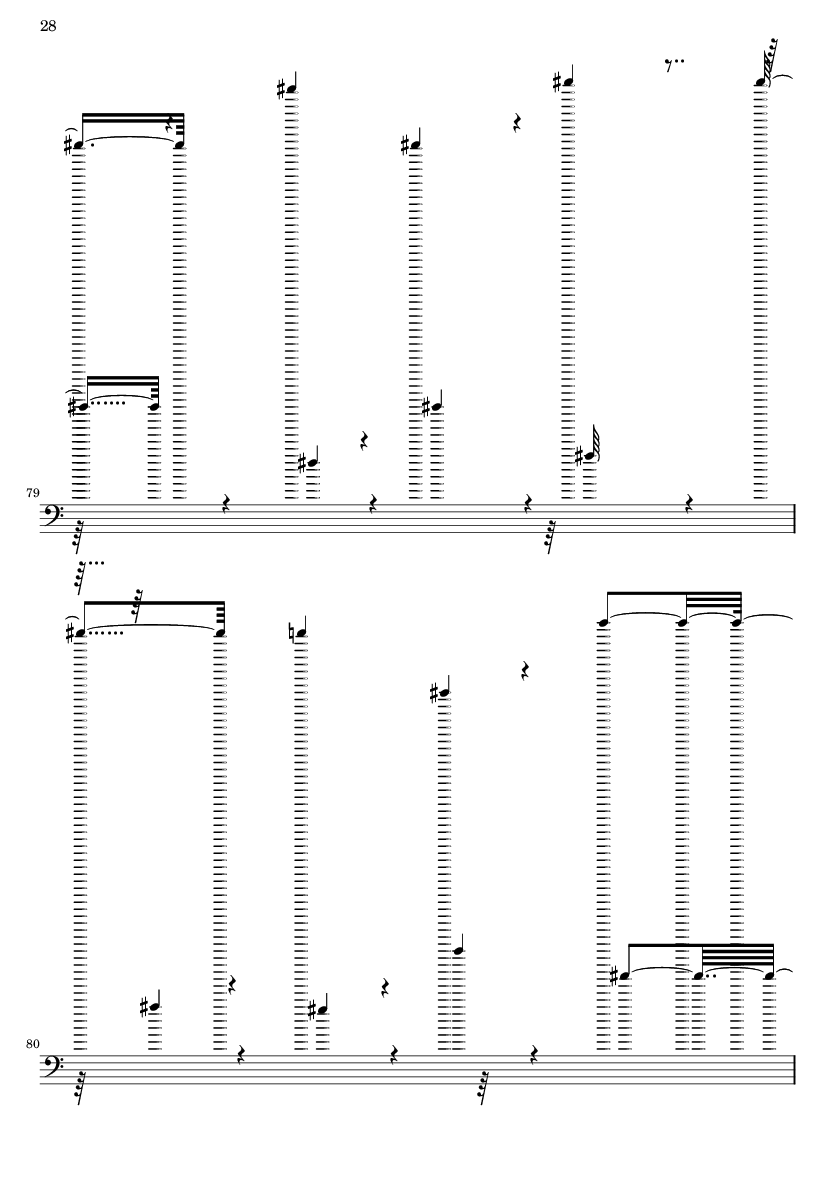 28

79

80